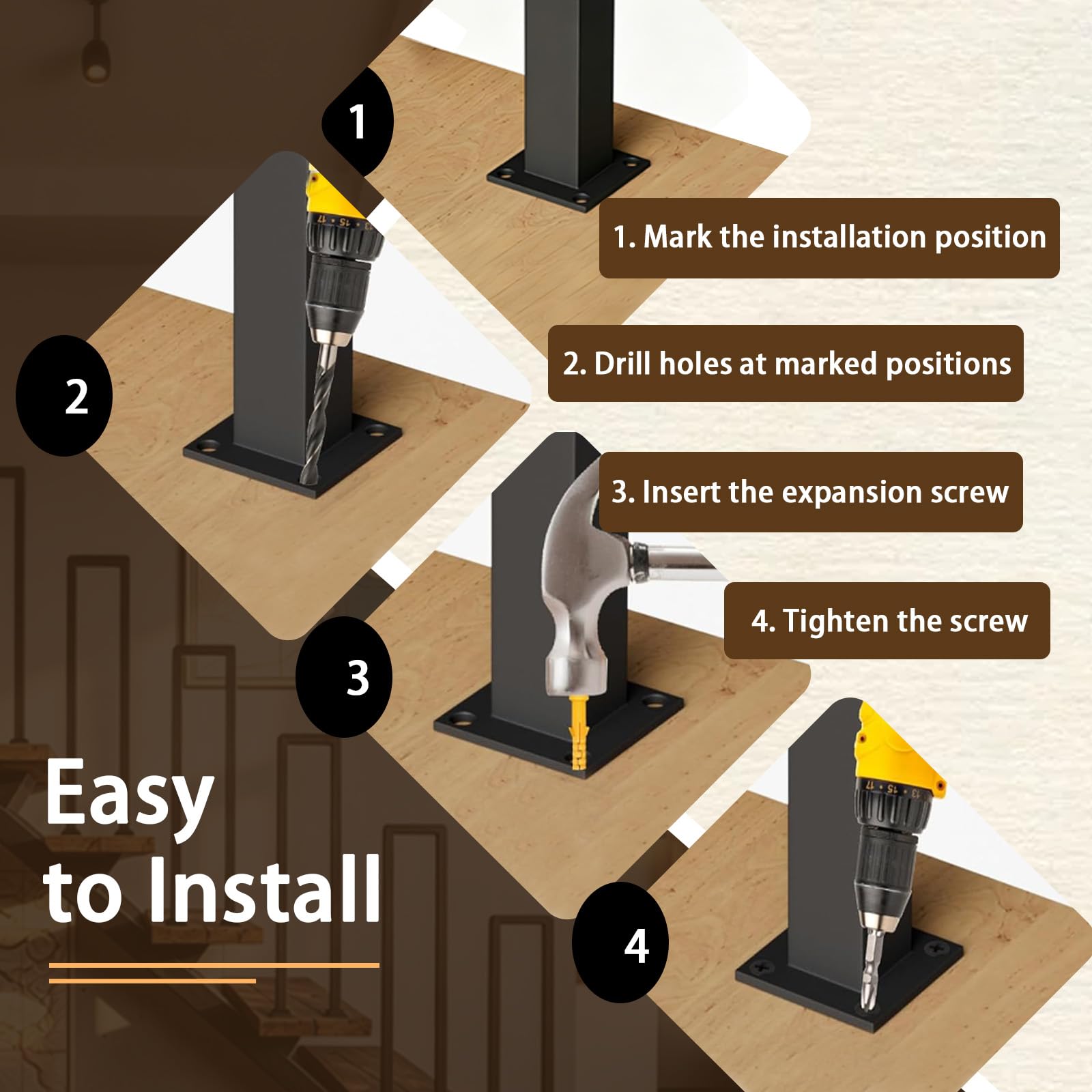 1

1. Mark the installation position

2

2. Drill holes at marked positions

3. Insert the expansion screw

4. Tighten the screw

3

Easy to Install

4