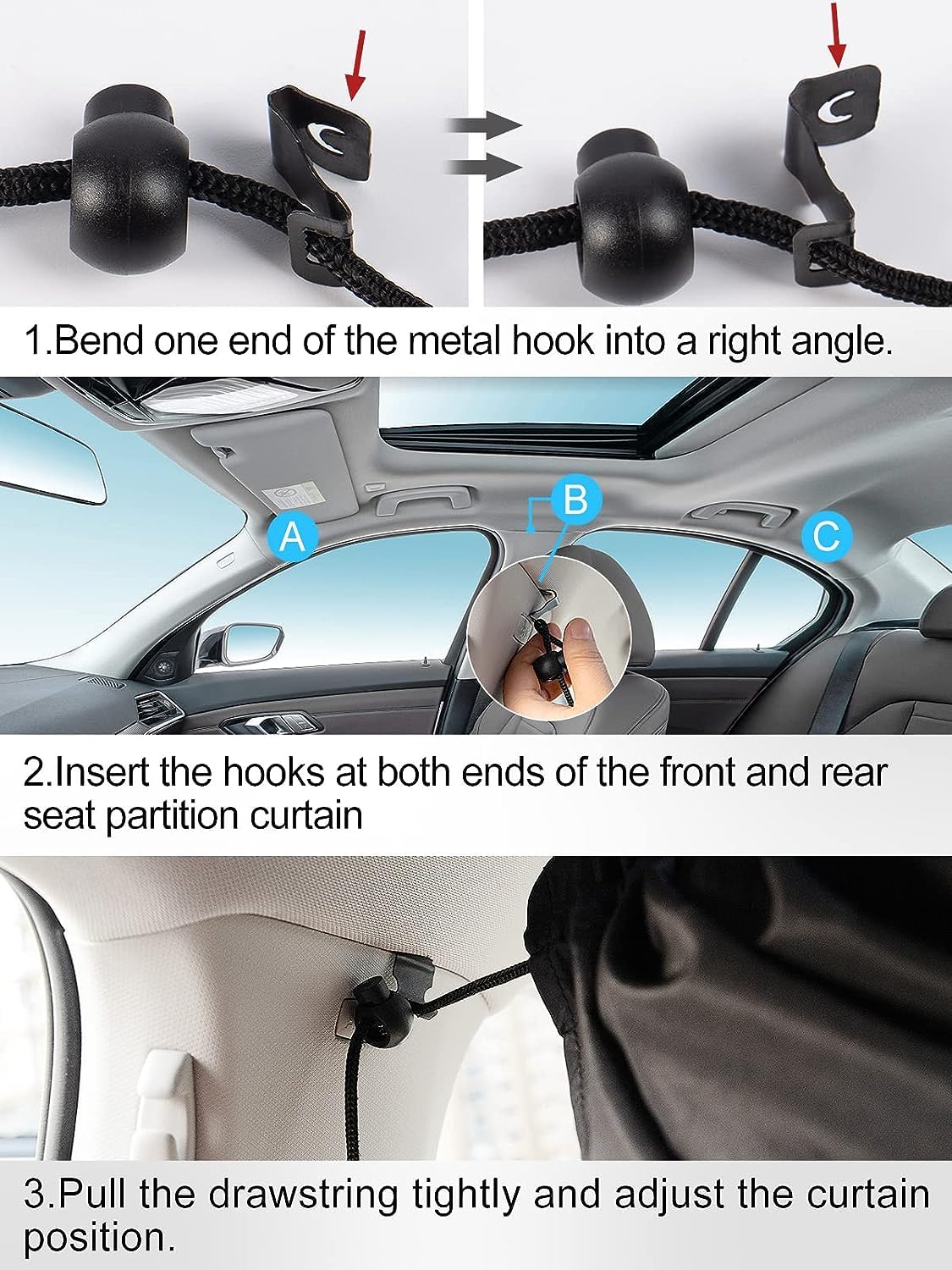 1.Bend one end of the metal hook into a right angle.

A

B

C

2.Insert the hooks at both ends of the front and rear seat partition curtain

3.Pull the drawstring tightly and adjust the curtain position.