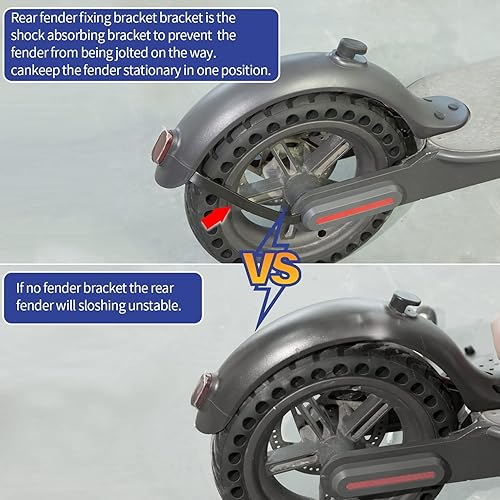 Rear fender fixing bracket bracket is the shock absorbing bracket to prevent the fender from being jolted on the way. cankeep the fender stationary in one position.

VS

If no fender bracket the rear fender will sloshing unstable.