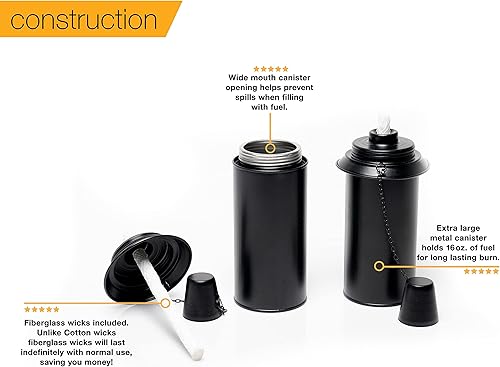 construction

★★★★★
Wide mouth canister opening helps prevent spills when filling with fuel.

Extra large metal canister holds 16oz. of fuel for long lasting burn.
★★★★★

★★★★★
Fiberglass wicks included. Unlike Cotton wicks fiberglass wicks will last indefinitely with normal use, saving you money!