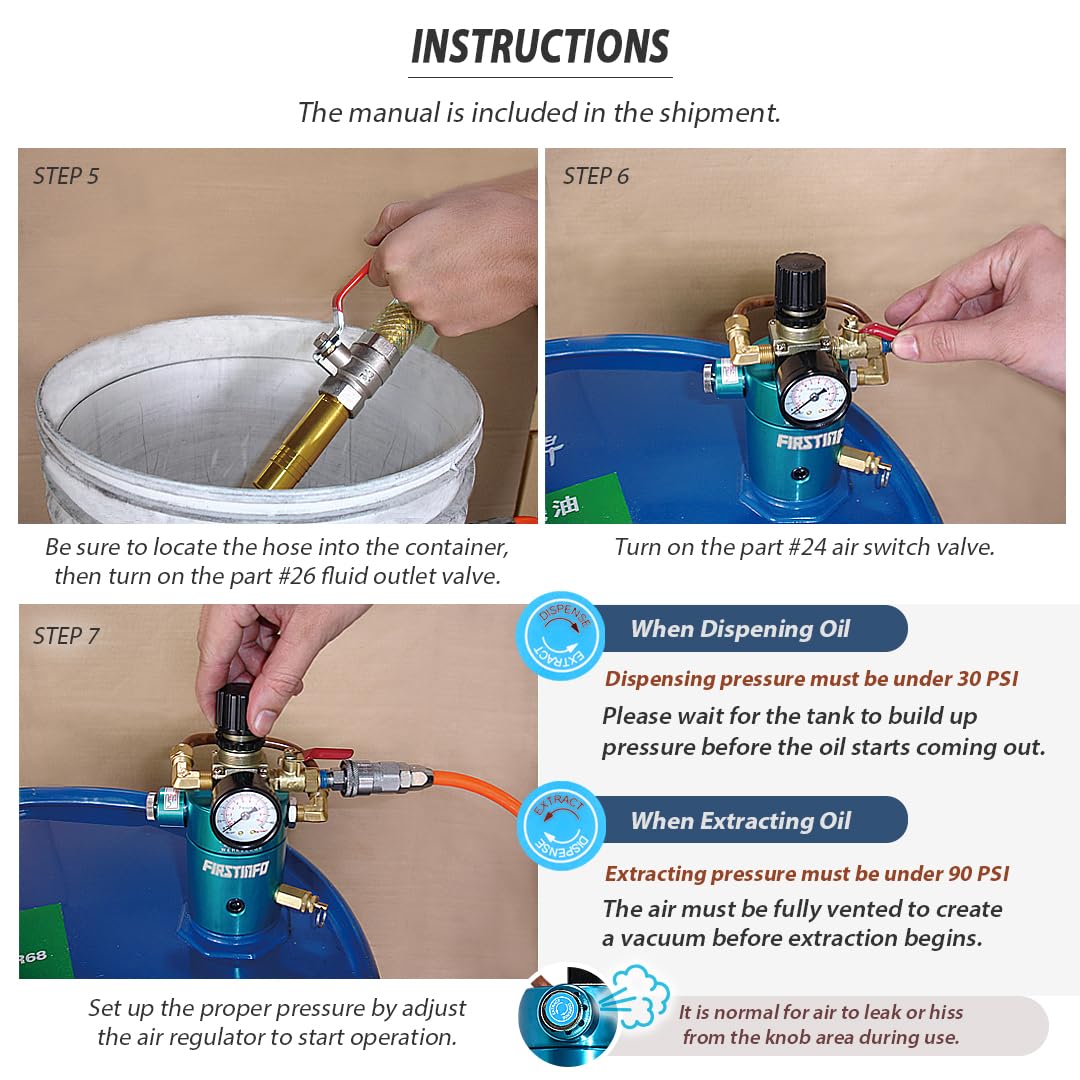 INSTRUCTIONS

The manual is included in the shipment.

STEP 5

Be sure to locate the hose into the container, then turn on the part #26 fluid outlet valve.

STEP 6

FIRSTINFO

油

Turn on the part #24 air switch valve.

STEP 7

FIRSTINFO

R68

Set up the proper pressure by adjust the air regulator to start operation.

DISPENSE
EXTRACT

When Dispening Oil

Dispensing pressure must be under 30 PSI

Please wait for the tank to build up pressure before the oil starts coming out.

EXTRACT
DISPENSE

When Extracting Oil

Extracting pressure must be under 90 PSI

The air must be fully vented to create a vacuum before extraction begins.

It is normal for air to leak or hiss from the knob area during use.