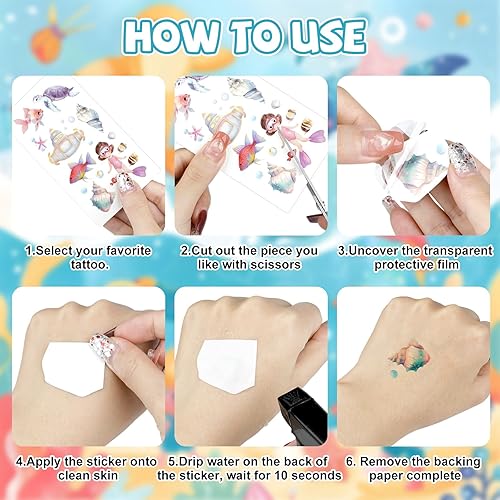 HOW TO USE

1.Select your favorite tattoo.

2.Cut out the piece you like with scissors

3.Uncover the transparent protective film

4.Apply the sticker onto clean skin

5.Drip water on the back of the sticker, wait for 10 seconds

6. Remove the backing paper complete