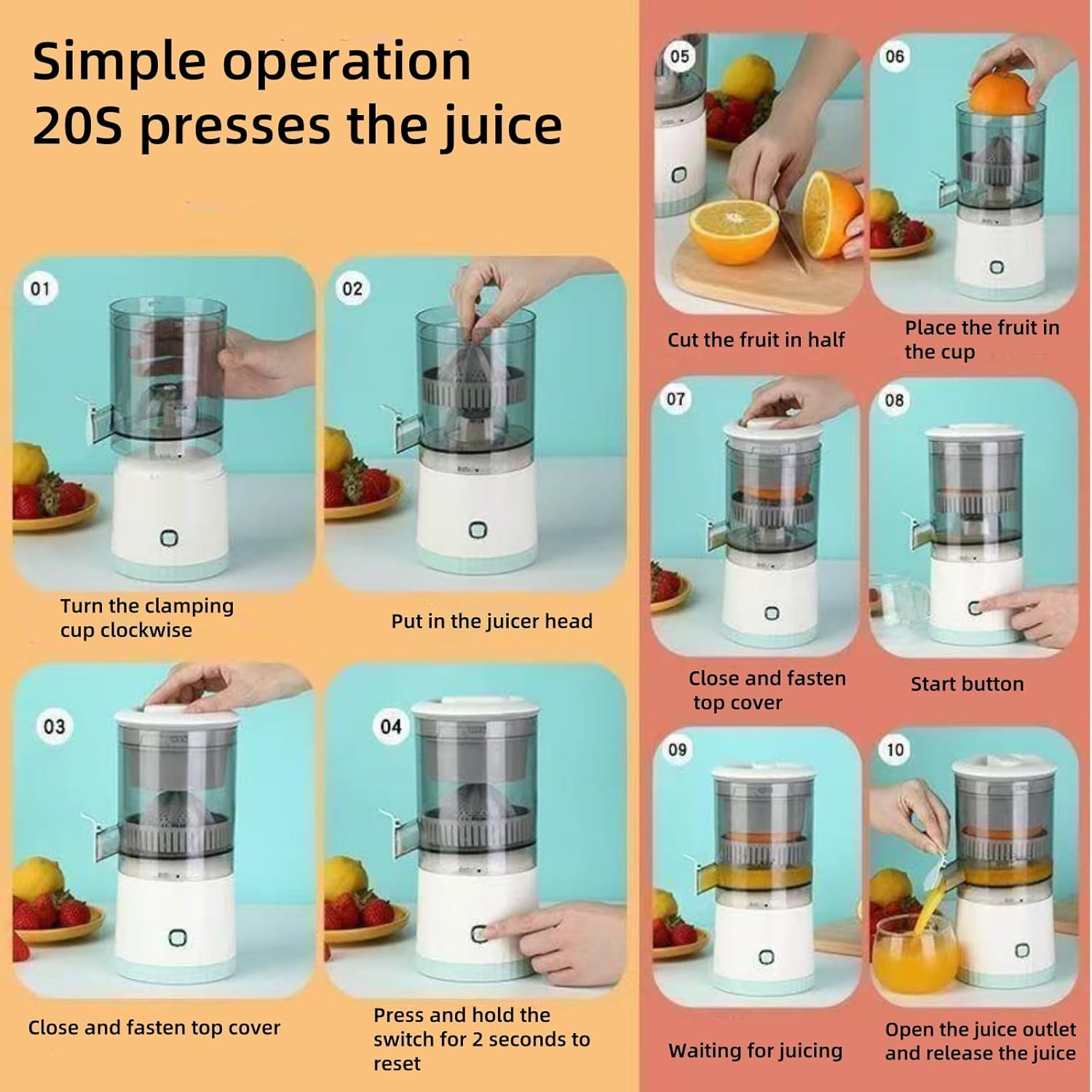 Simple operation
20S presses the juice

01

Turn the clamping cup clockwise

02

Put in the juicer head

03

Close and fasten top cover

04

Press and hold the switch for 2 seconds to reset

05

Cut the fruit in half

06

Place the fruit in the cup

07

Close and fasten top cover

08

Start button

09

Waiting for juicing

10

Open the juice outlet and release the juice