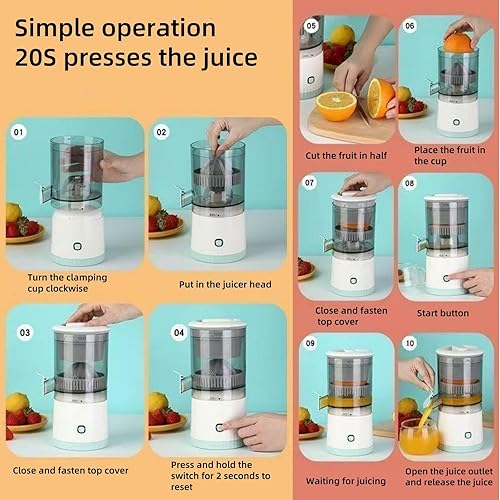 Simple operation
20S presses the juice

01

Turn the clamping cup clockwise

02

Put in the juicer head

03

Close and fasten top cover

04

Press and hold the switch for 2 seconds to reset

05

Cut the fruit in half

06

Place the fruit in the cup

07

Close and fasten top cover

08

Start button

09

Waiting for juicing

10

Open the juice outlet and release the juice