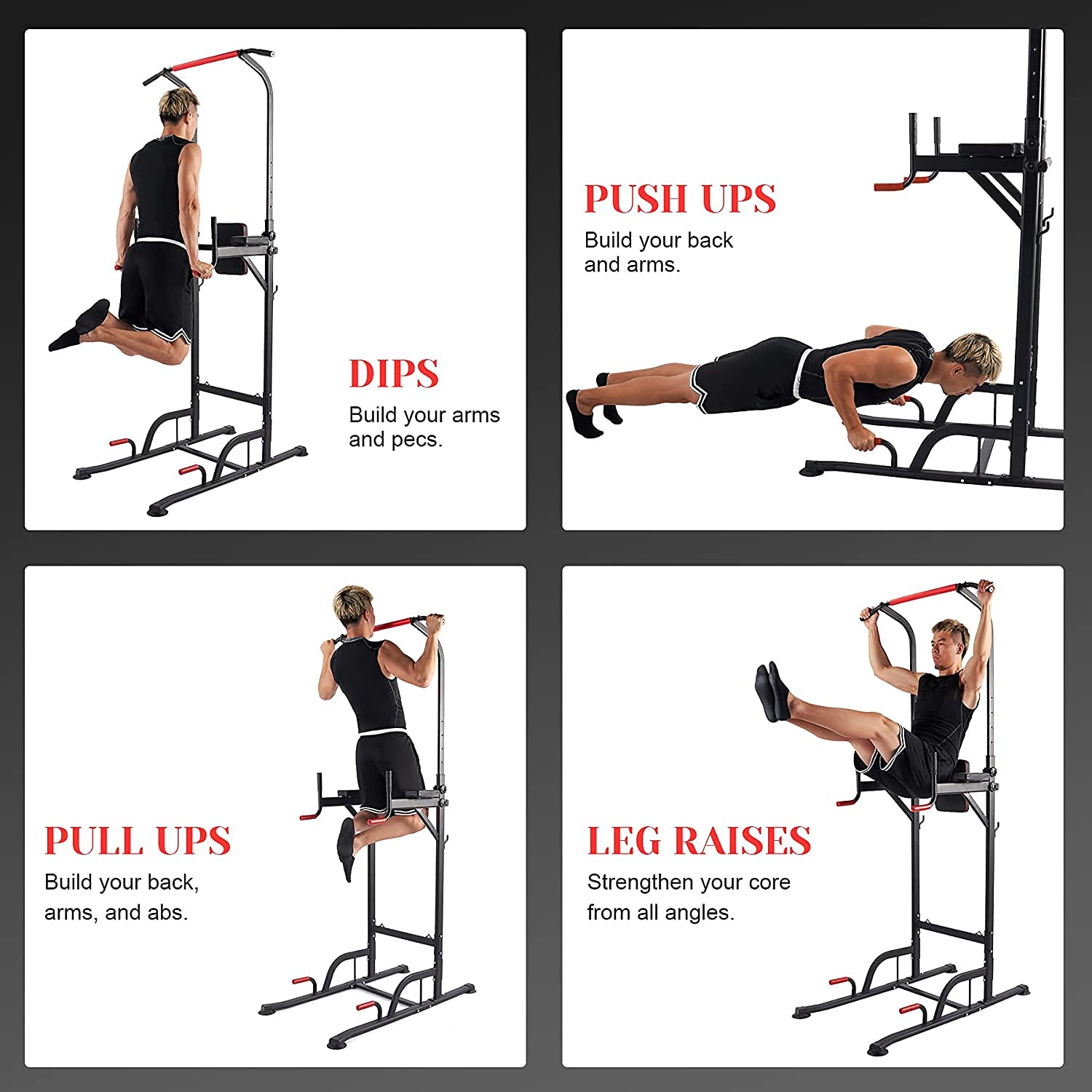 DIPS
Build your arms and pecs.

PUSH UPS
Build your back and arms.

PULL UPS
Build your back, arms, and abs.

LEG RAISES
Strengthen your core from all angles.