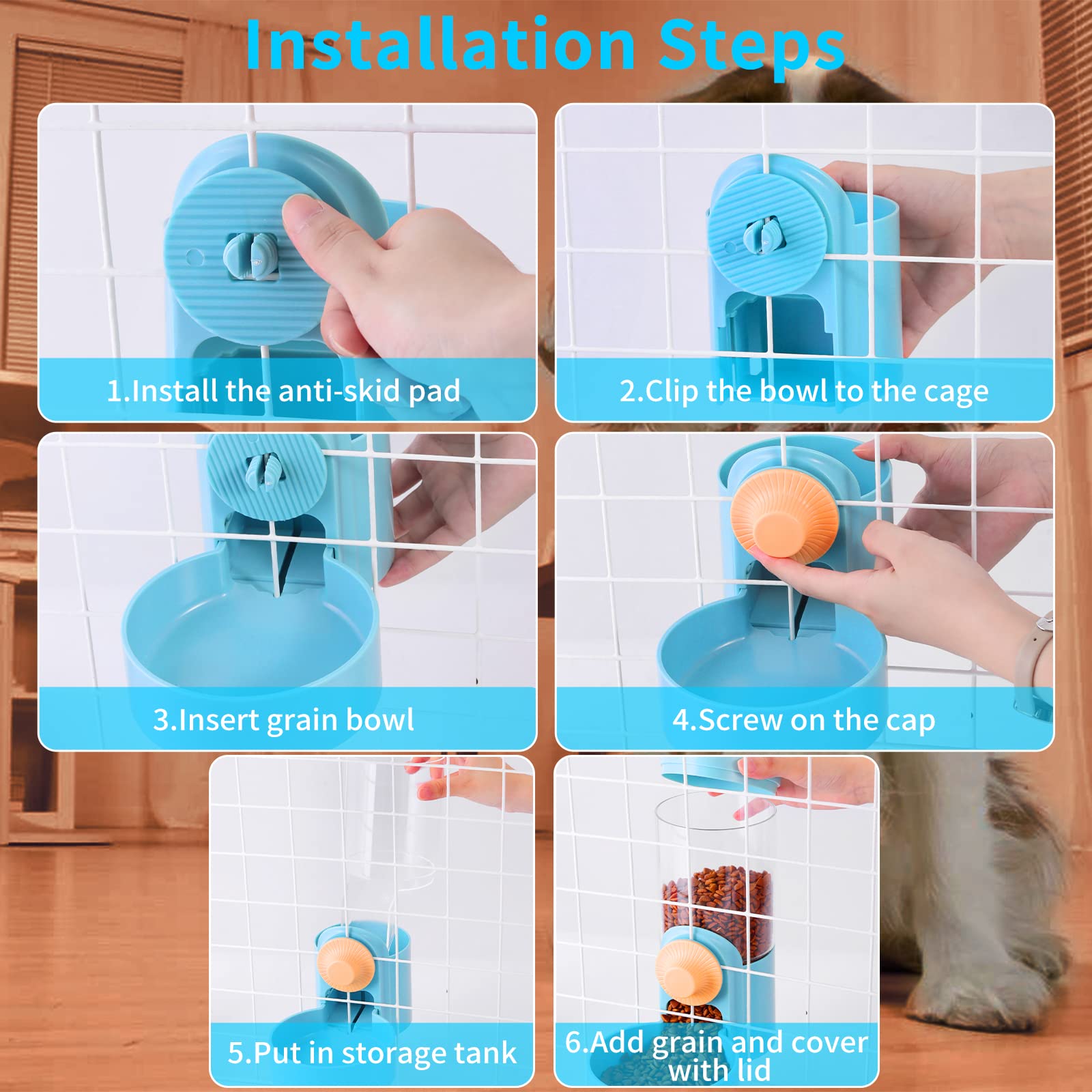 Installation Steps

1.Install the anti-skid pad

2.Clip the bowl to the cage

3.Insert grain bowl

4.Screw on the cap

5.Put in storage tank

6.Add grain and cover with lid