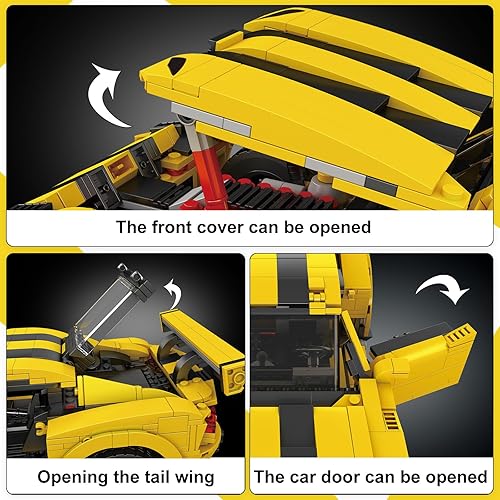 The front cover can be opened

Opening the tail wing

The car door can be opened