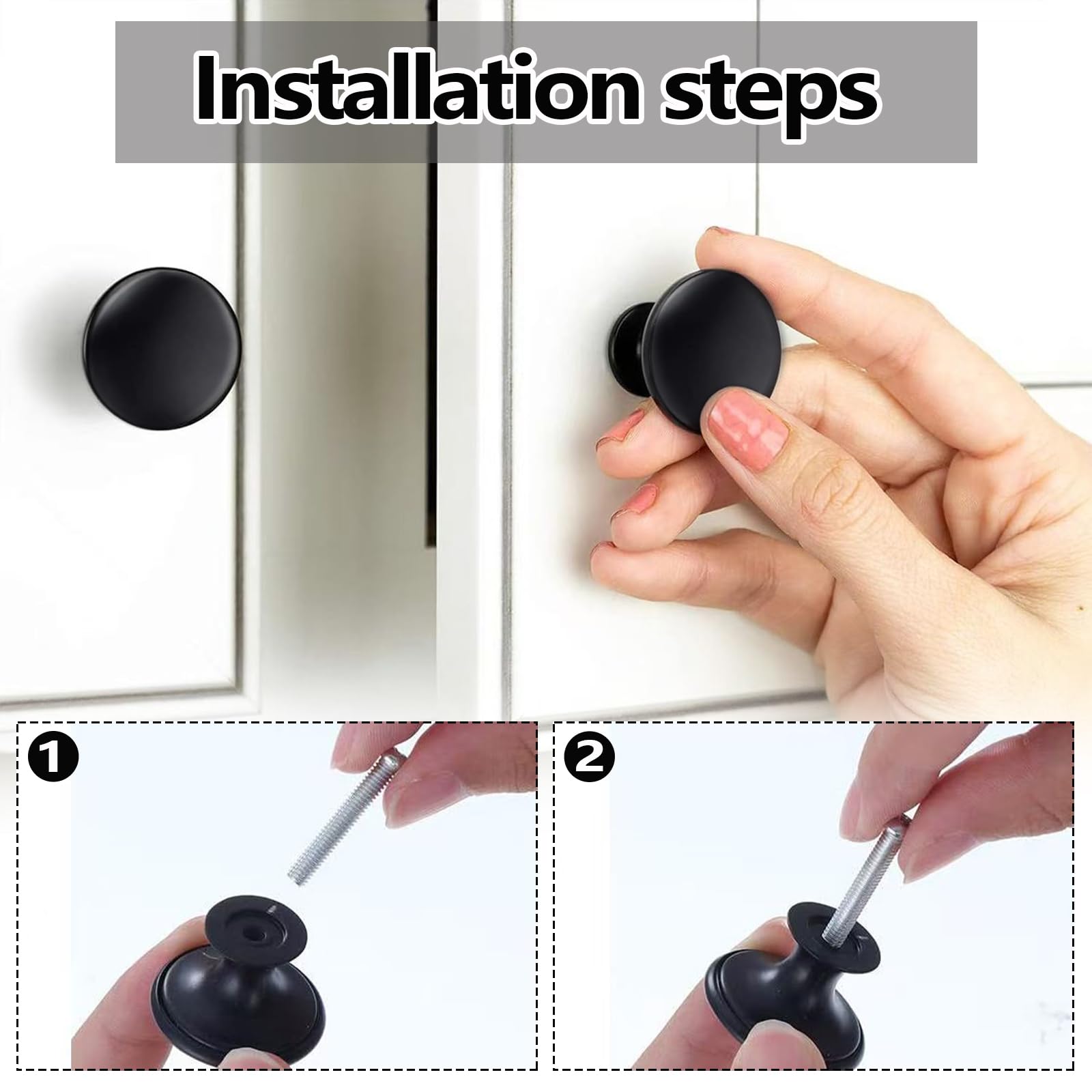 Installation steps

1

2