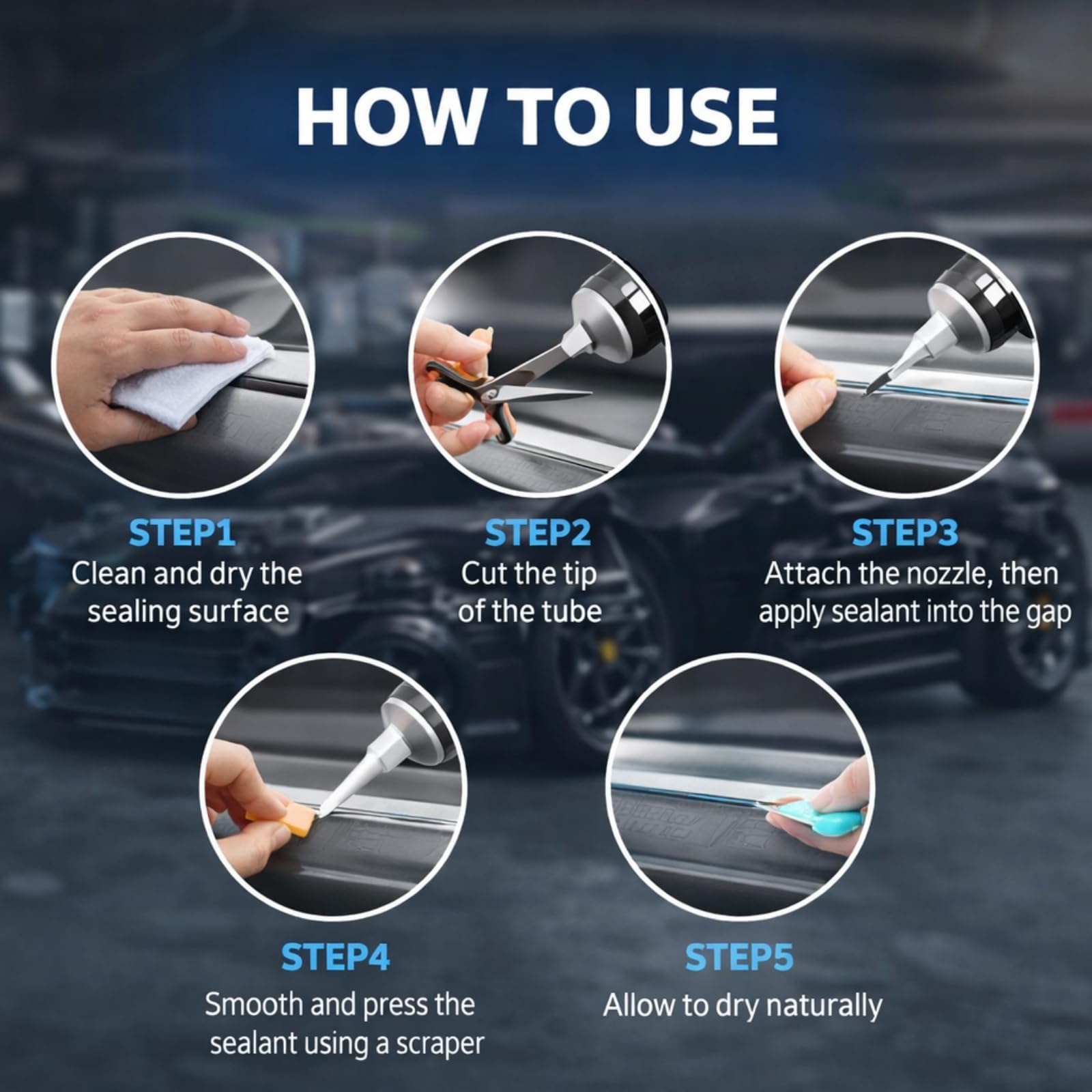 HOW TO USE

STEP1
Clean and dry the sealing surface

STEP2
Cut the tip of the tube

STEP3
Attach the nozzle, then apply sealant into the gap

STEP4
Smooth and press the sealant using a scraper

STEP5
Allow to dry naturally