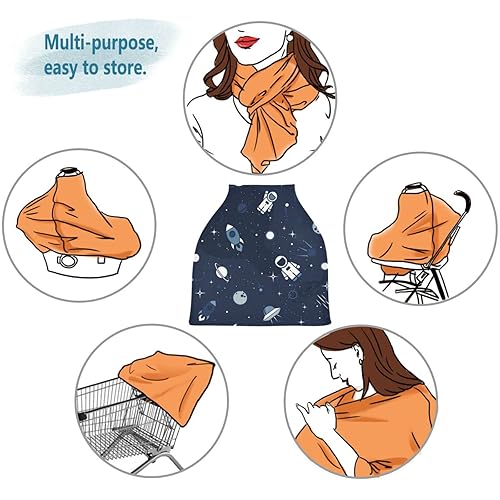 Multi-purpose,
easy to store.