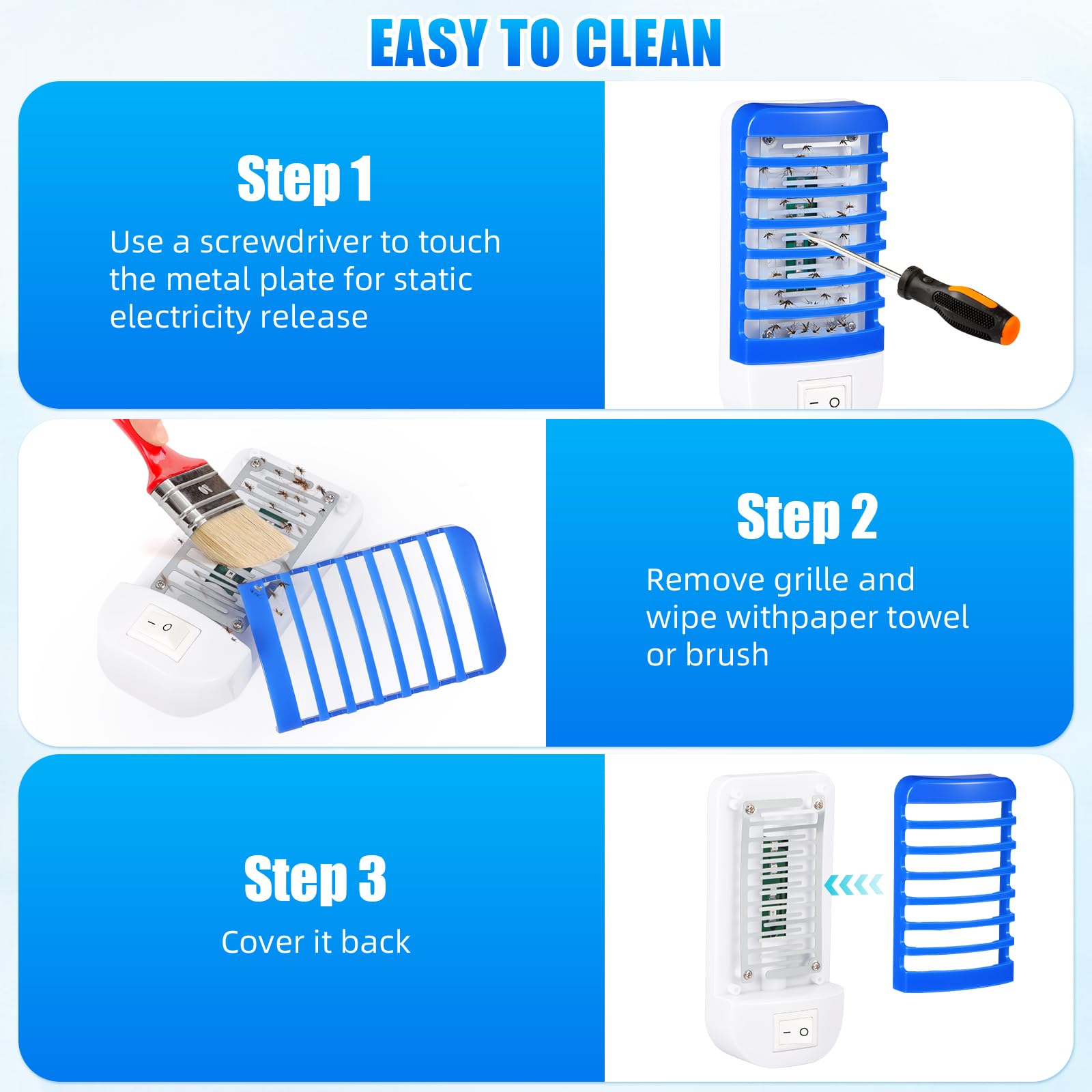 EASY TO CLEAN

Step 1

Use a screwdriver to touch the metal plate for static electricity release

Step 2

Remove grille and wipe withpaper towel or brush

Step 3

Cover it back