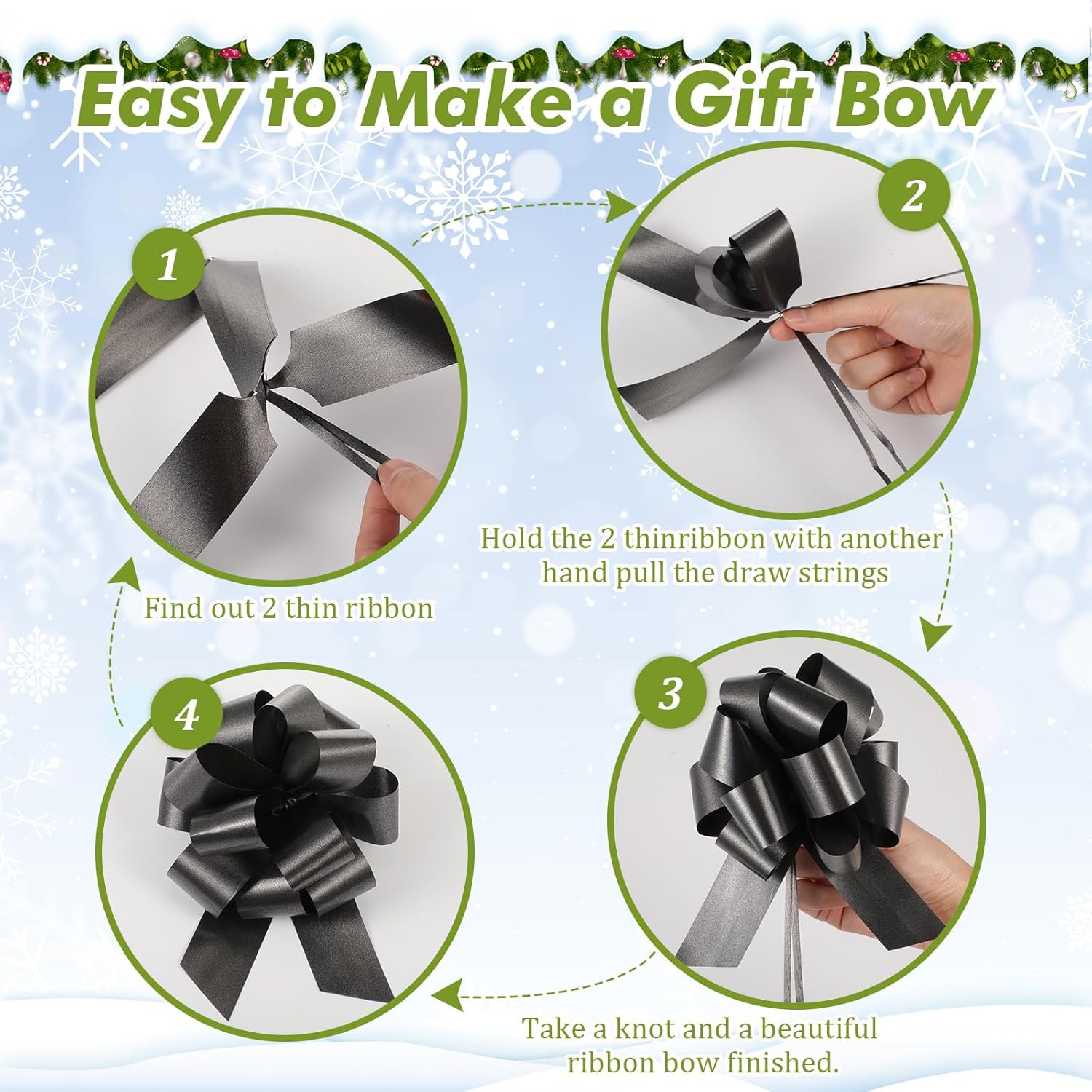 Easy to Make a Gift Bow

1

Find out 2 thin ribbon

2

Hold the 2 thinribbon with another hand pull the draw strings

3

Take a knot and a beautiful ribbon bow finished.

4