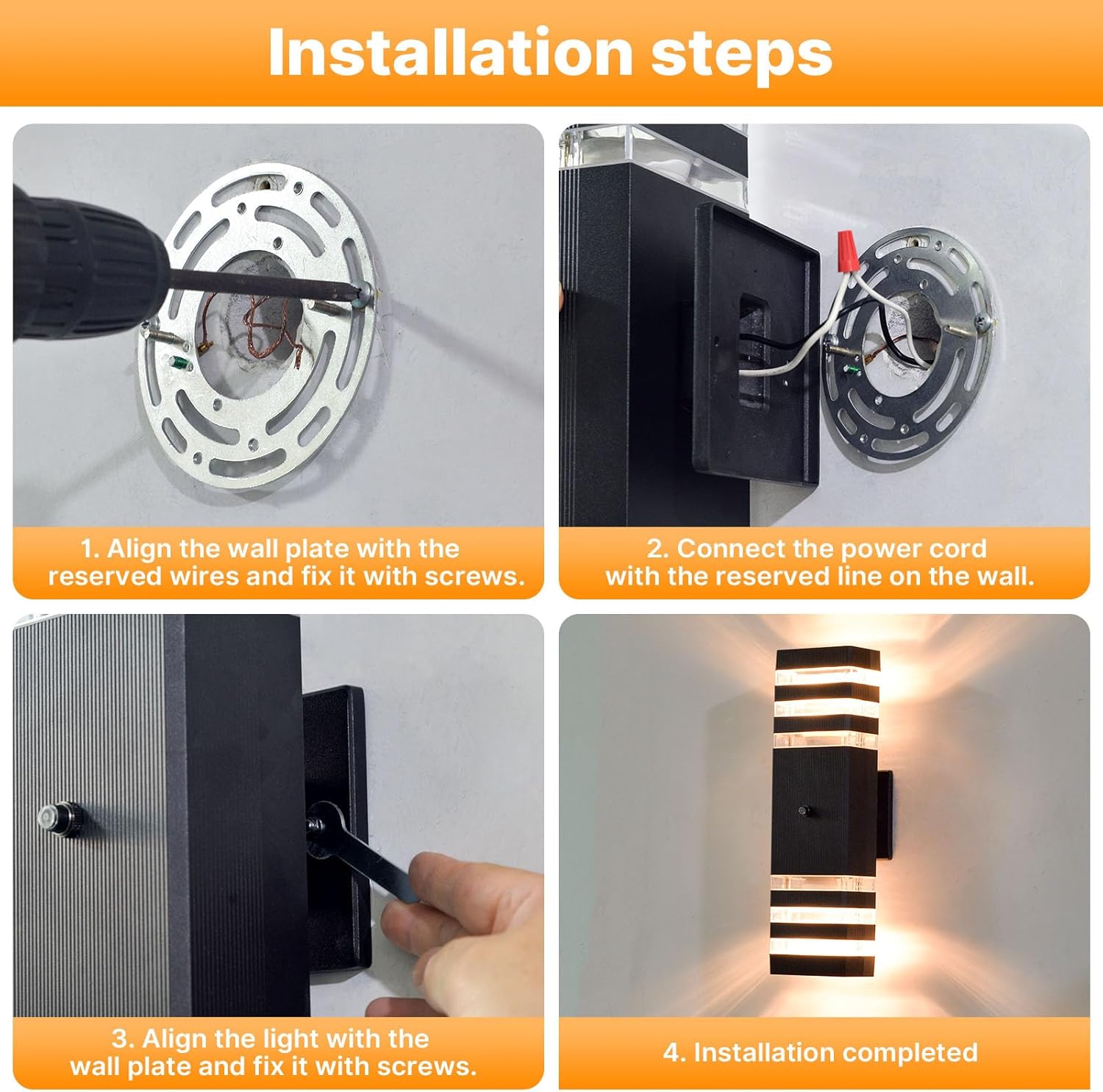 Installation steps

1. Align the wall plate with the reserved wires and fix it with screws.

2. Connect the power cord with the reserved line on the wall.

3. Align the light with the wall plate and fix it with screws.

4. Installation completed