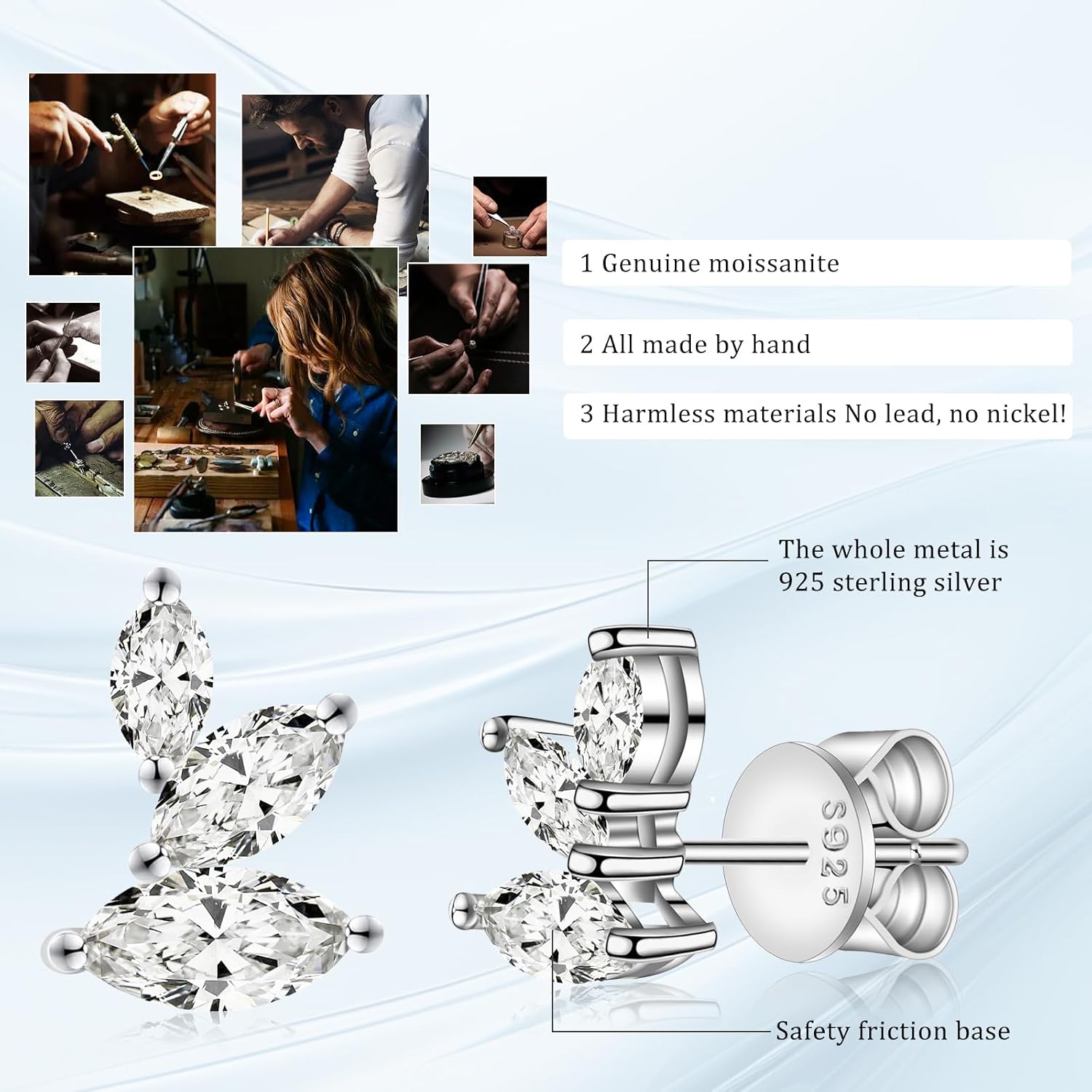 1 Genuine moissanite

2 All made by hand

3 Harmless materials No lead, no nickel!

The whole metal is 925 sterling silver

S925

Safety friction base