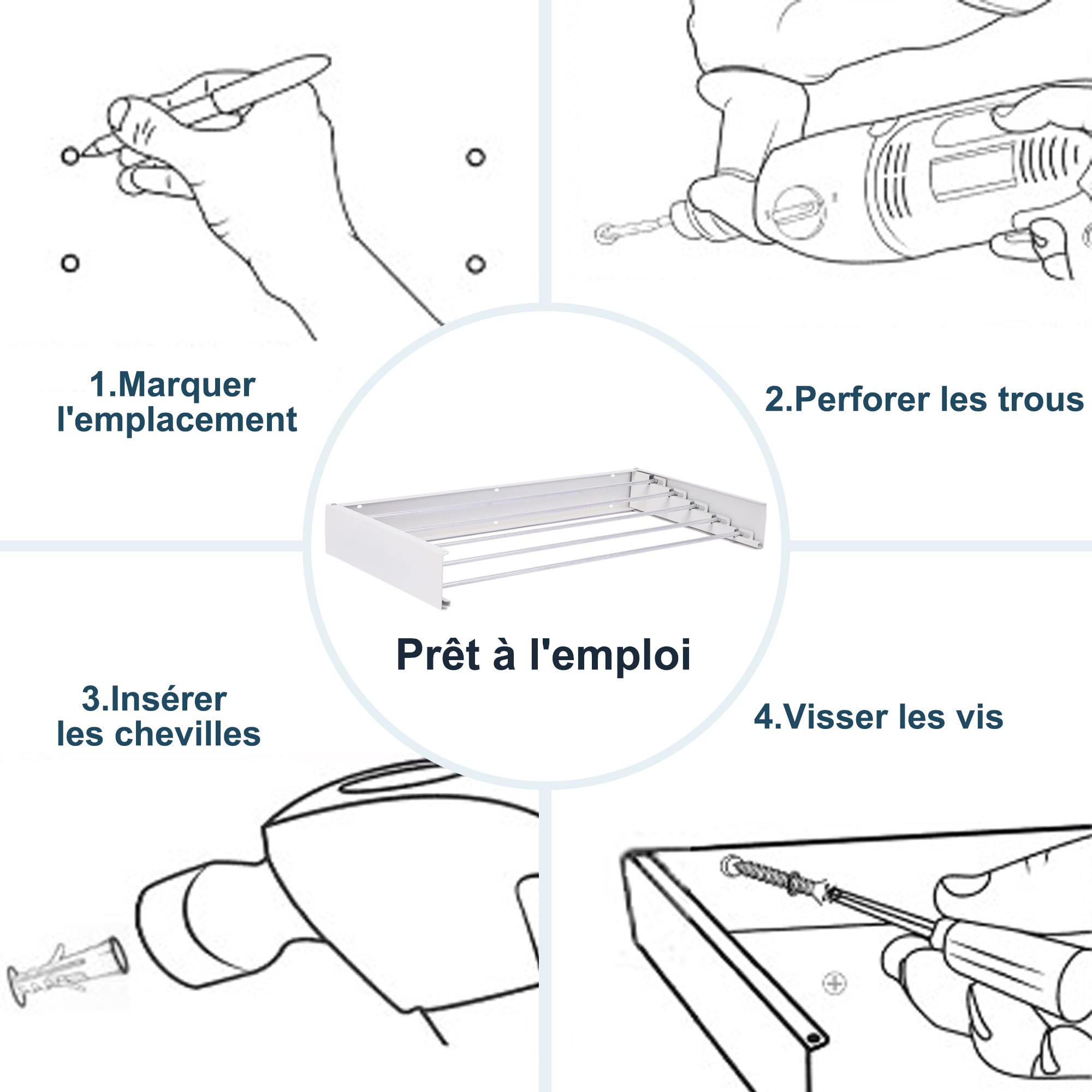 1.Marquer l'emplacement

2.Perforer les trous

Prêt à l'emploi

3.Insérer les chevilles

4.Visser les vis