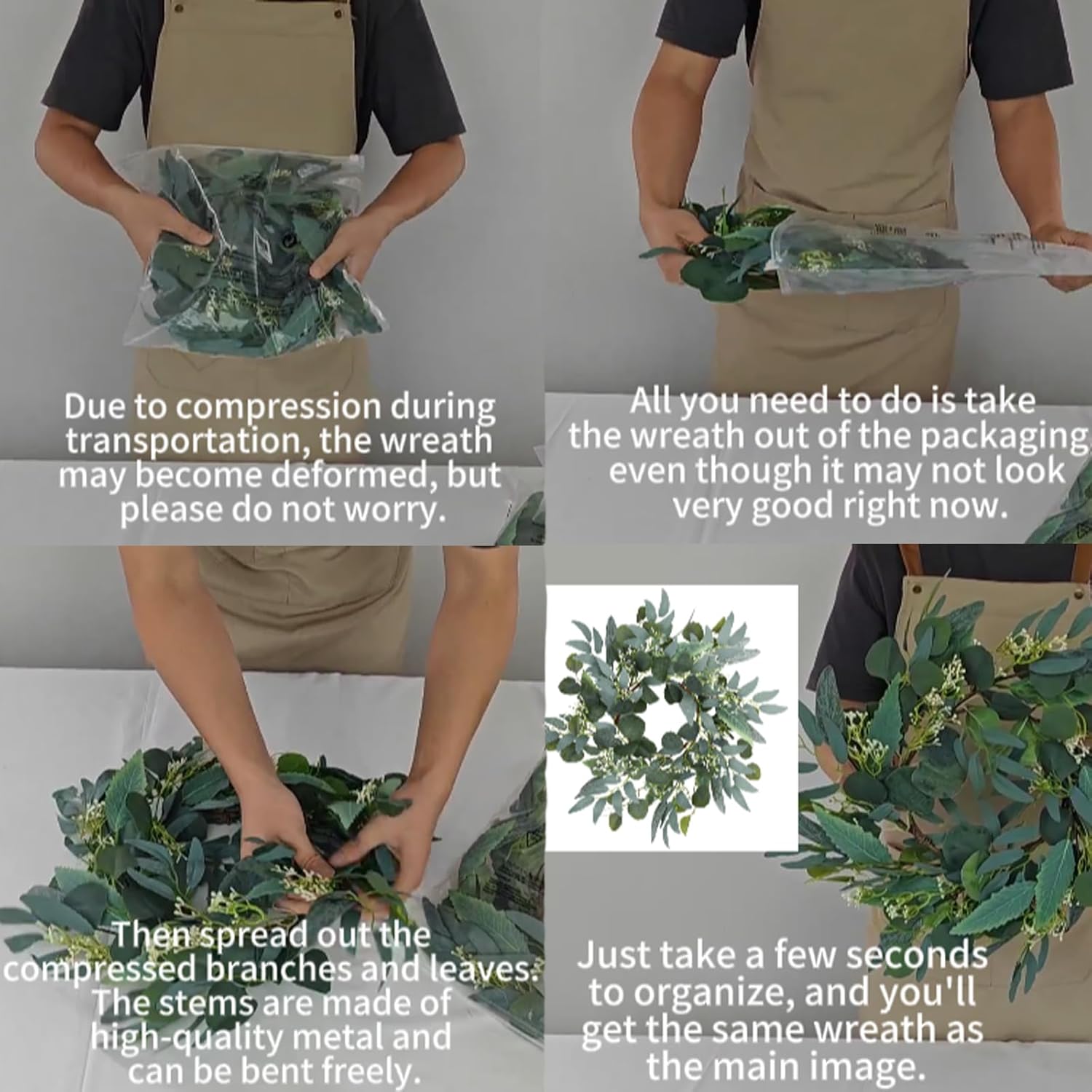 Due to compression during transportation, the wreath may become deformed, but please do not worry.

All you need to do is take the wreath out of the packaging, even though it may not look very good right now.

Then spread out the compressed branches and leaves. The stems are made of high-quality metal and can be bent freely.

Just take a few seconds to organize, and you'll get the same wreath as the main image.