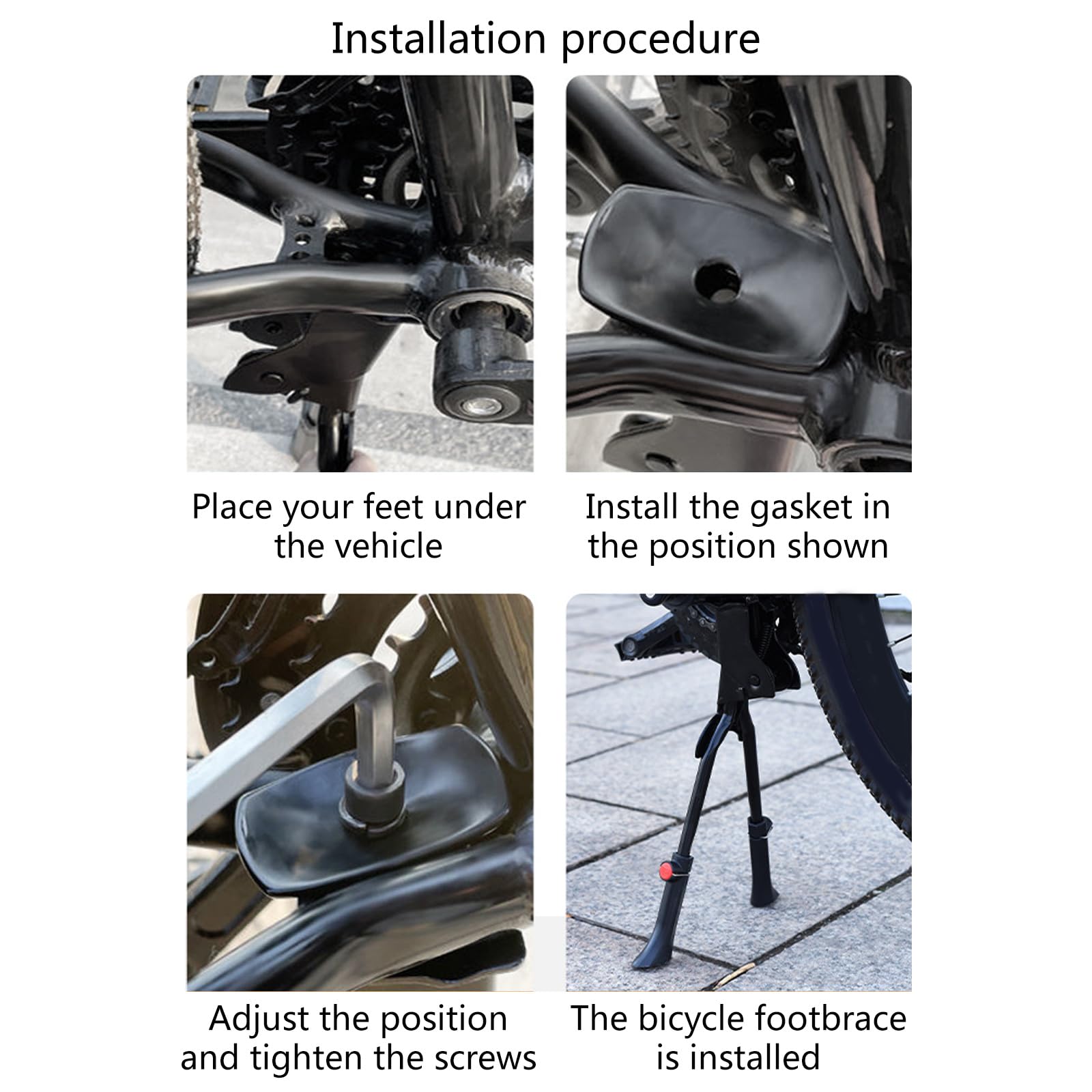 Installation procedure

Place your feet under the vehicle

Install the gasket in the position shown

Adjust the position and tighten the screws

The bicycle footbrace is installed