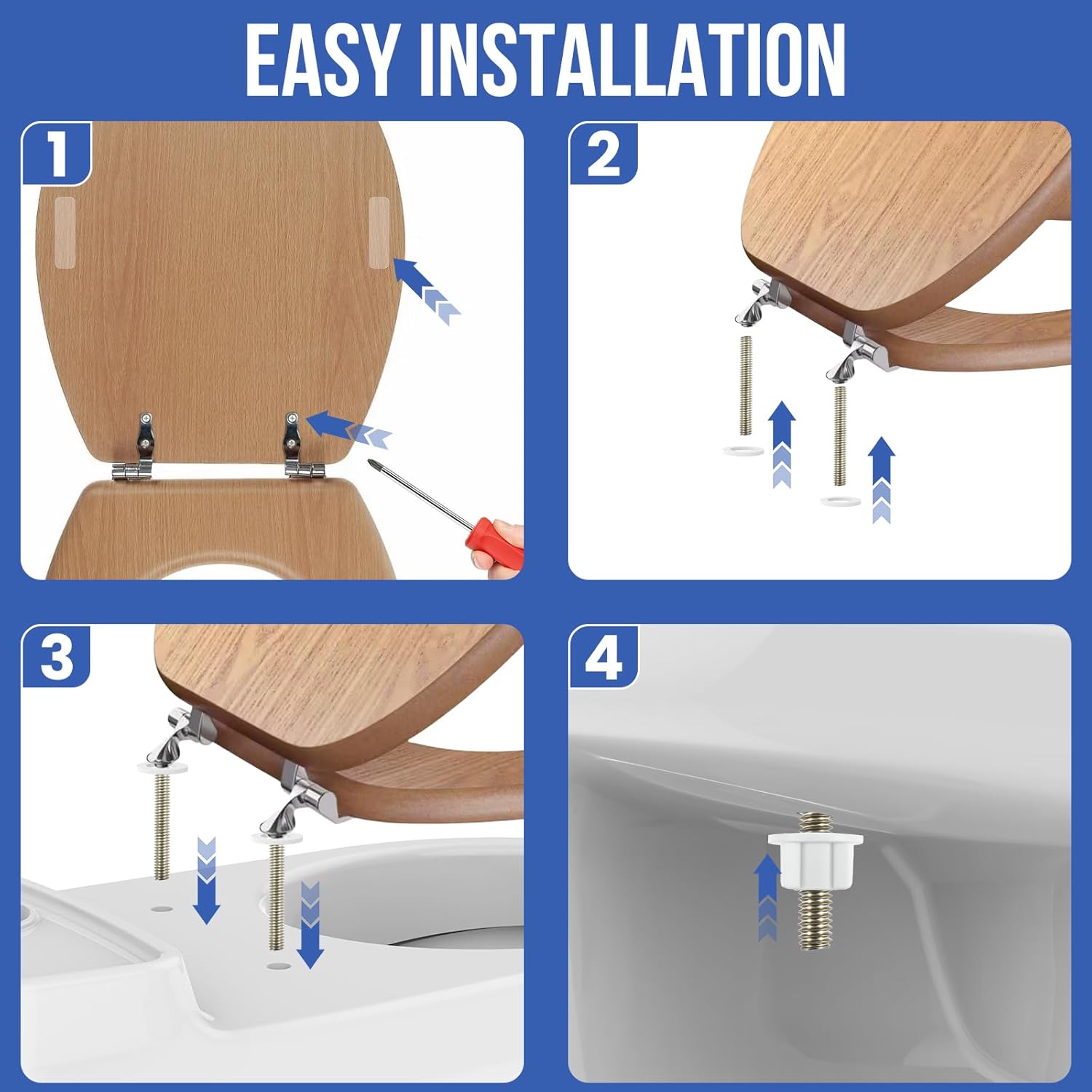 EASY INSTALLATION

1

2

3

4