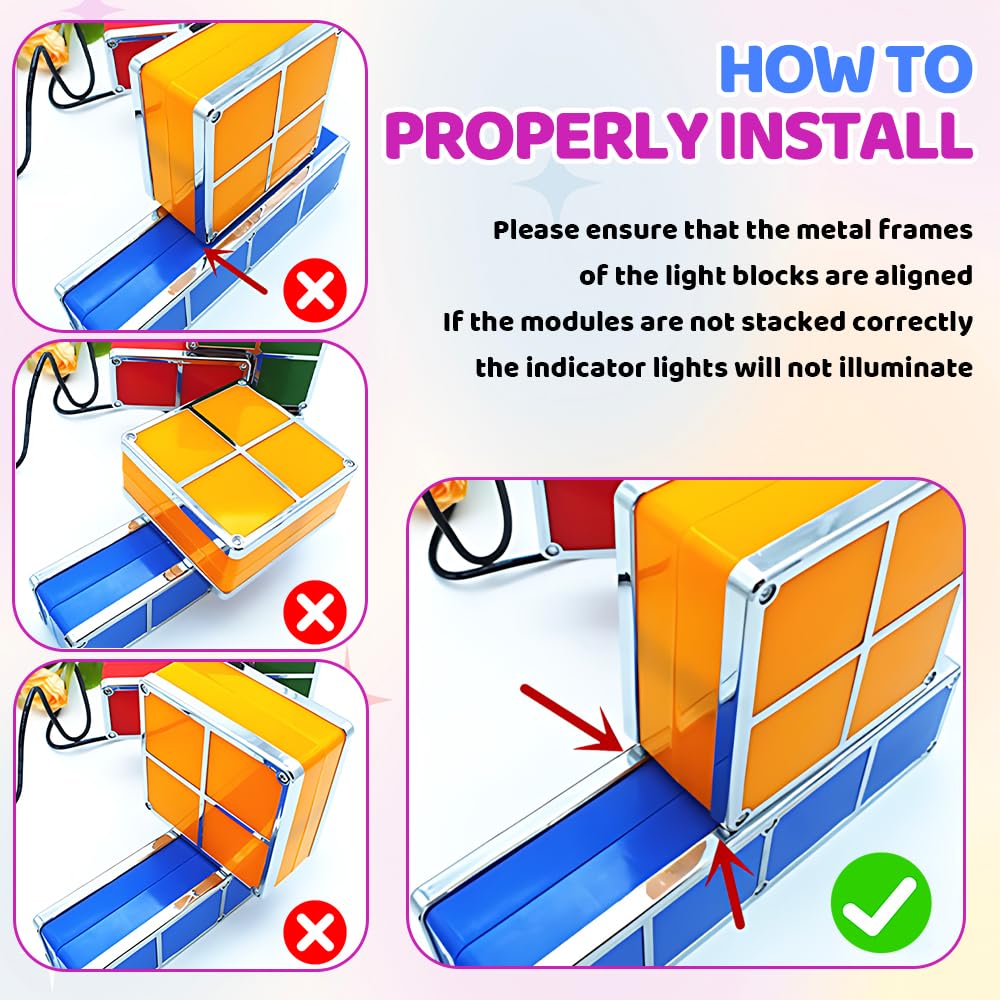 HOW TO
PROPERLY INSTALL

Please ensure that the metal frames of the light blocks are aligned
If the modules are not stacked correctly the indicator lights will not illuminate