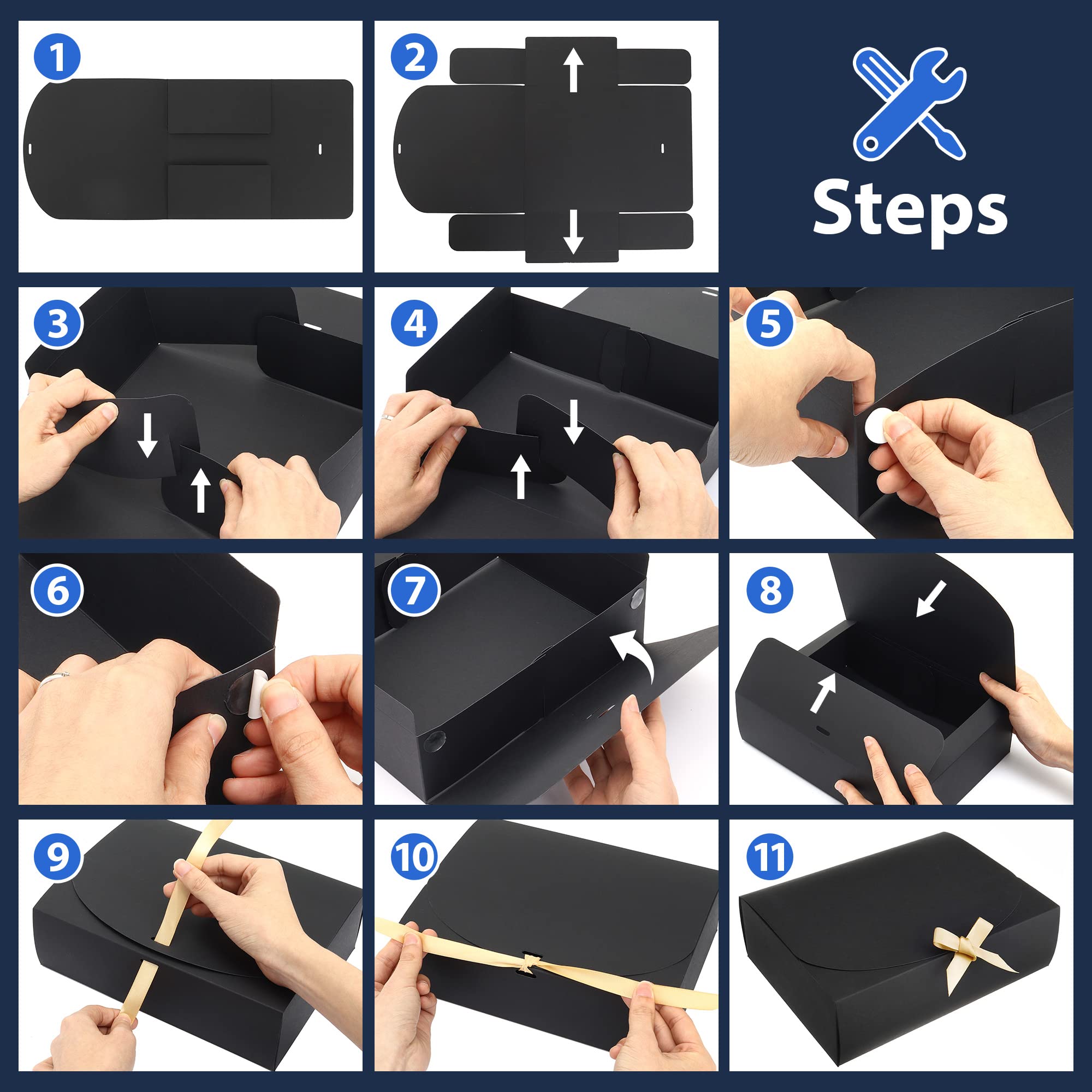 1

2

Steps

3

4

5

6

7

8

9

10

11