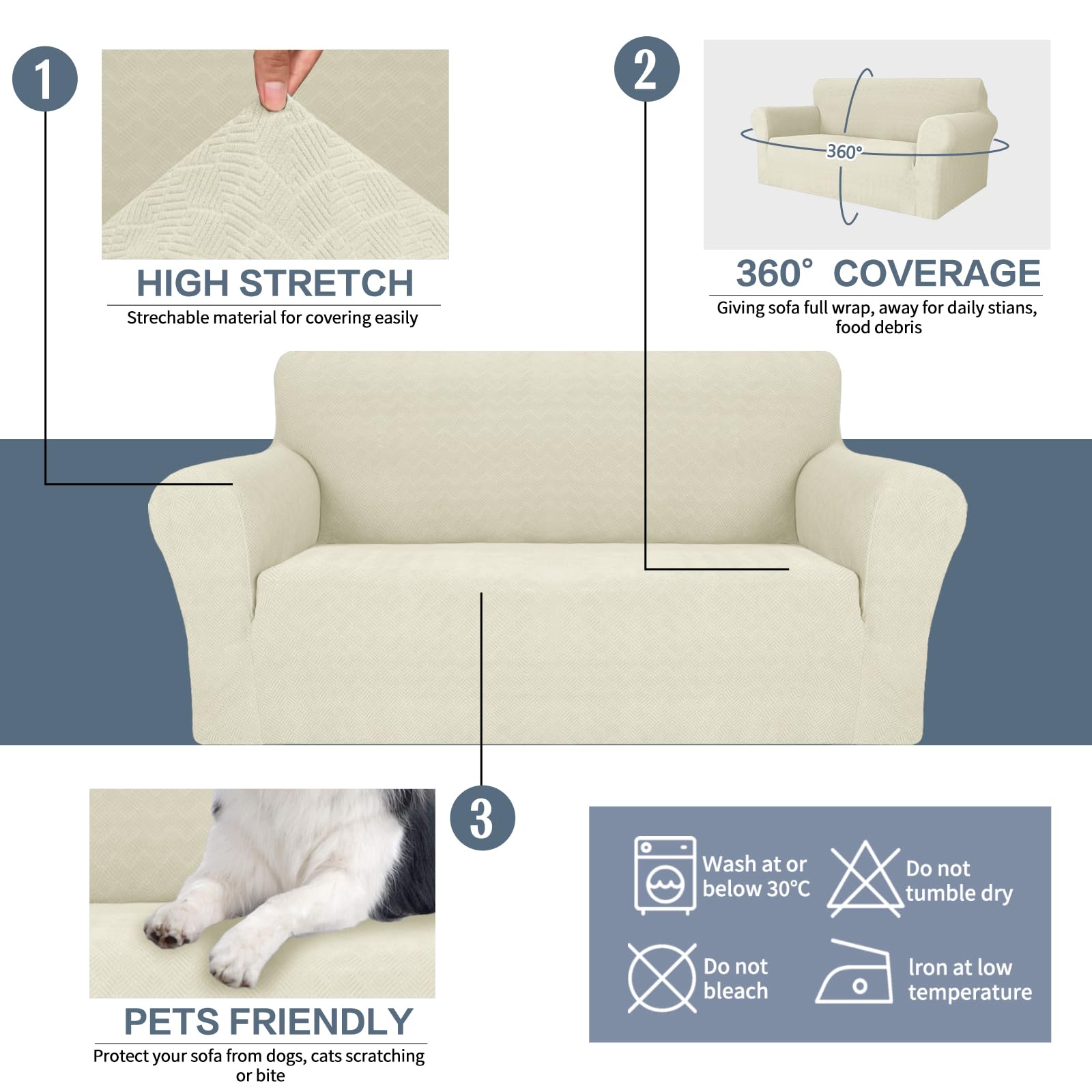 1

HIGH STRETCH

Strechable material for covering easily

2

360°

360° COVERAGE

Giving sofa full wrap, away for daily stians, food debris

3

PETS FRIENDLY

Protect your sofa from dogs, cats scratching or bite

Wash at or below 30°C

Do not tumble dry

Do not bleach

Iron at low temperature