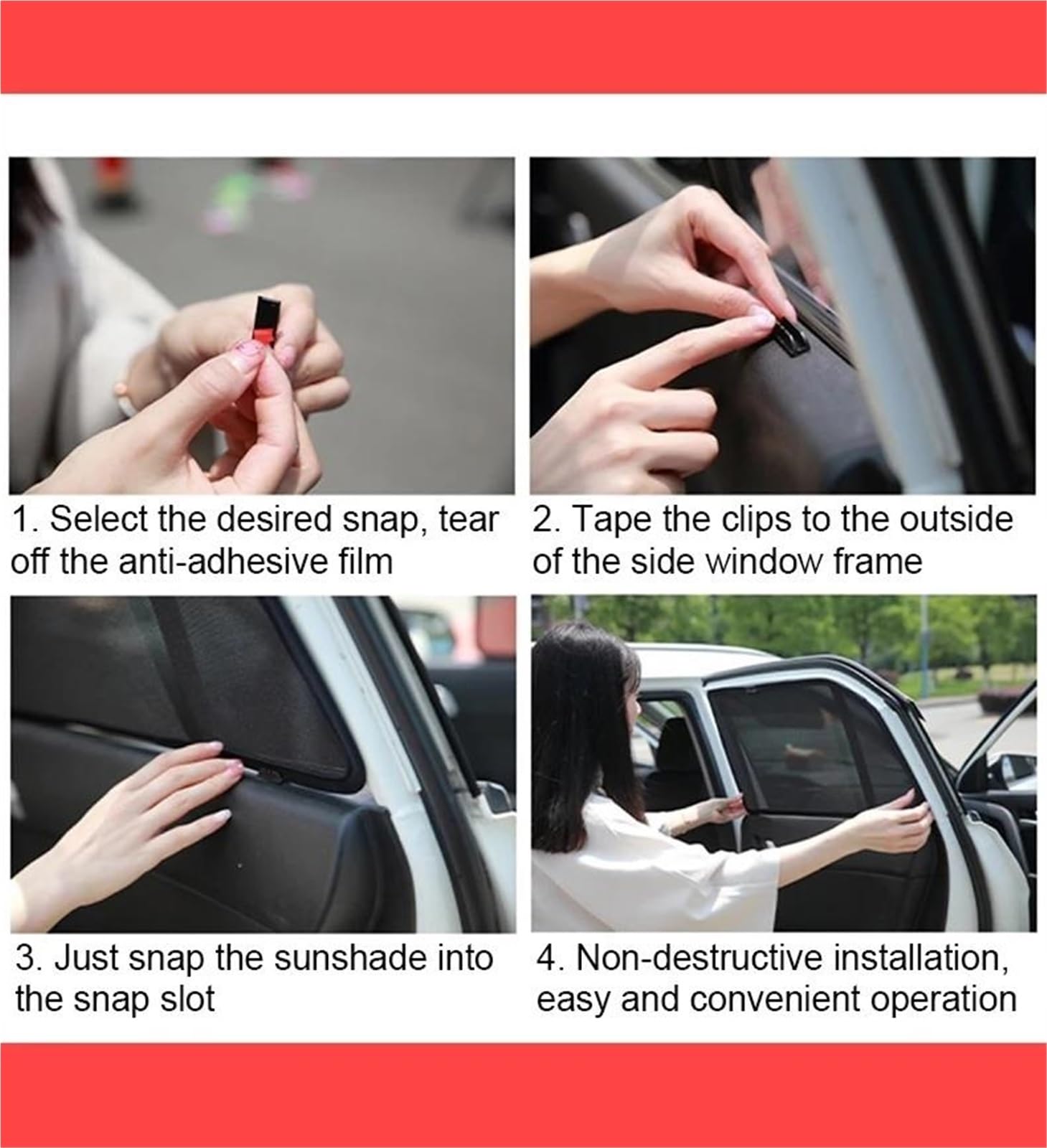 1. Select the desired snap, tear off the anti-adhesive film

2. Tape the clips to the outside of the side window frame

3. Just snap the sunshade into the snap slot

4. Non-destructive installation, easy and convenient operation