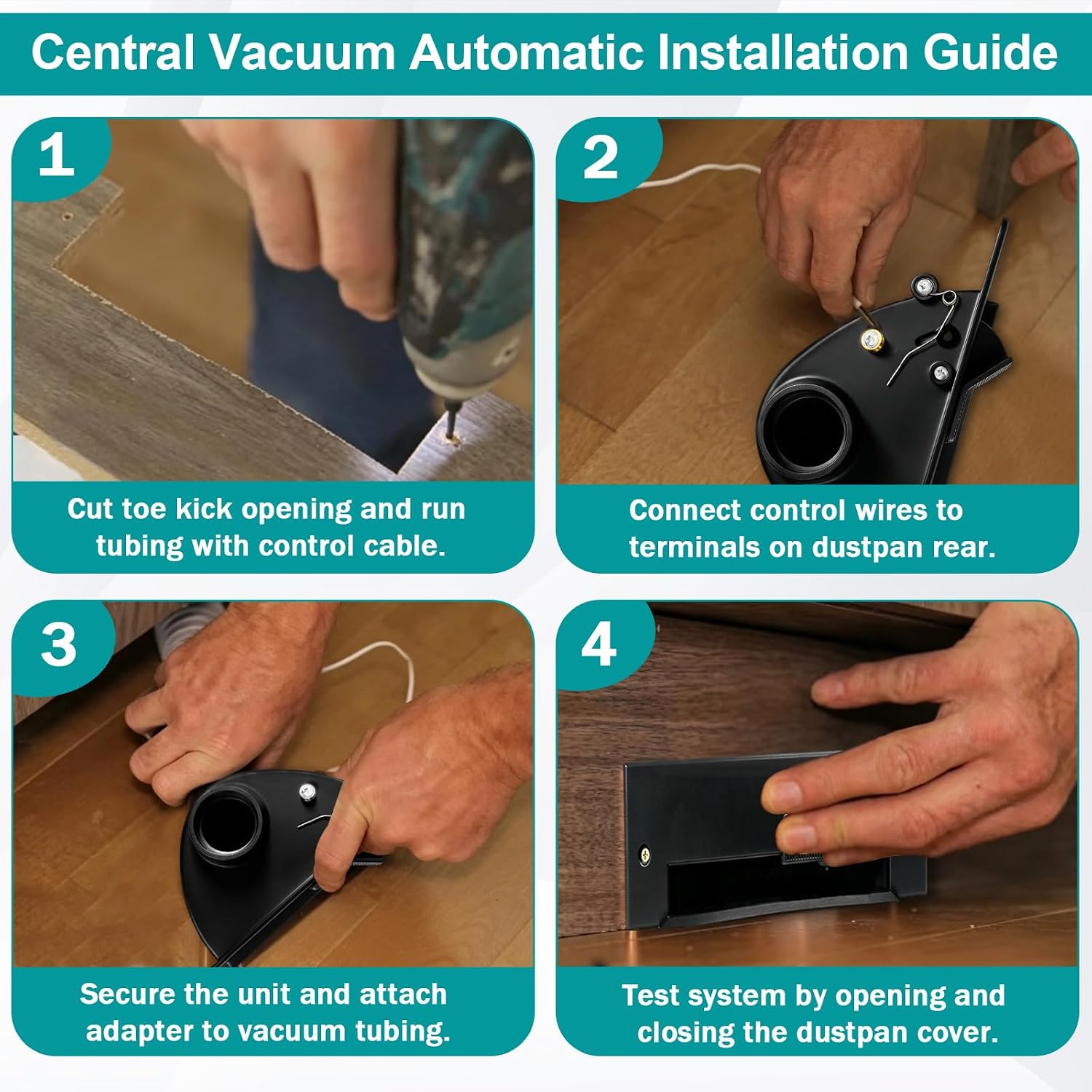 Central Vacuum Automatic Installation Guide

1

Cut toe kick opening and run tubing with control cable.

2

Connect control wires to terminals on dustpan rear.

3

Secure the unit and attach adapter to vacuum tubing.

4

Test system by opening and closing the dustpan cover.