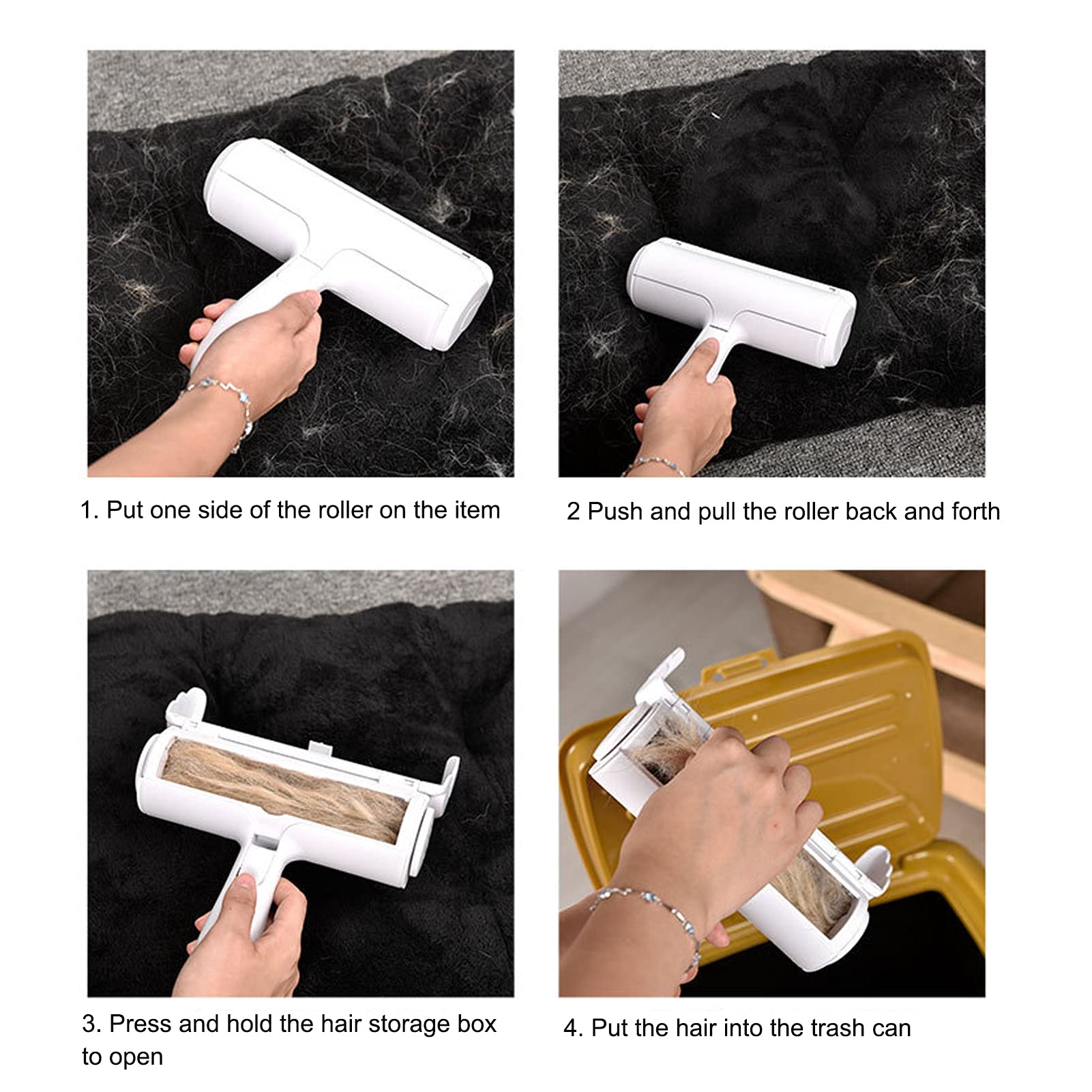 1. Put one side of the roller on the item

2 Push and pull the roller back and forth

3. Press and hold the hair storage box to open

4. Put the hair into the trash can