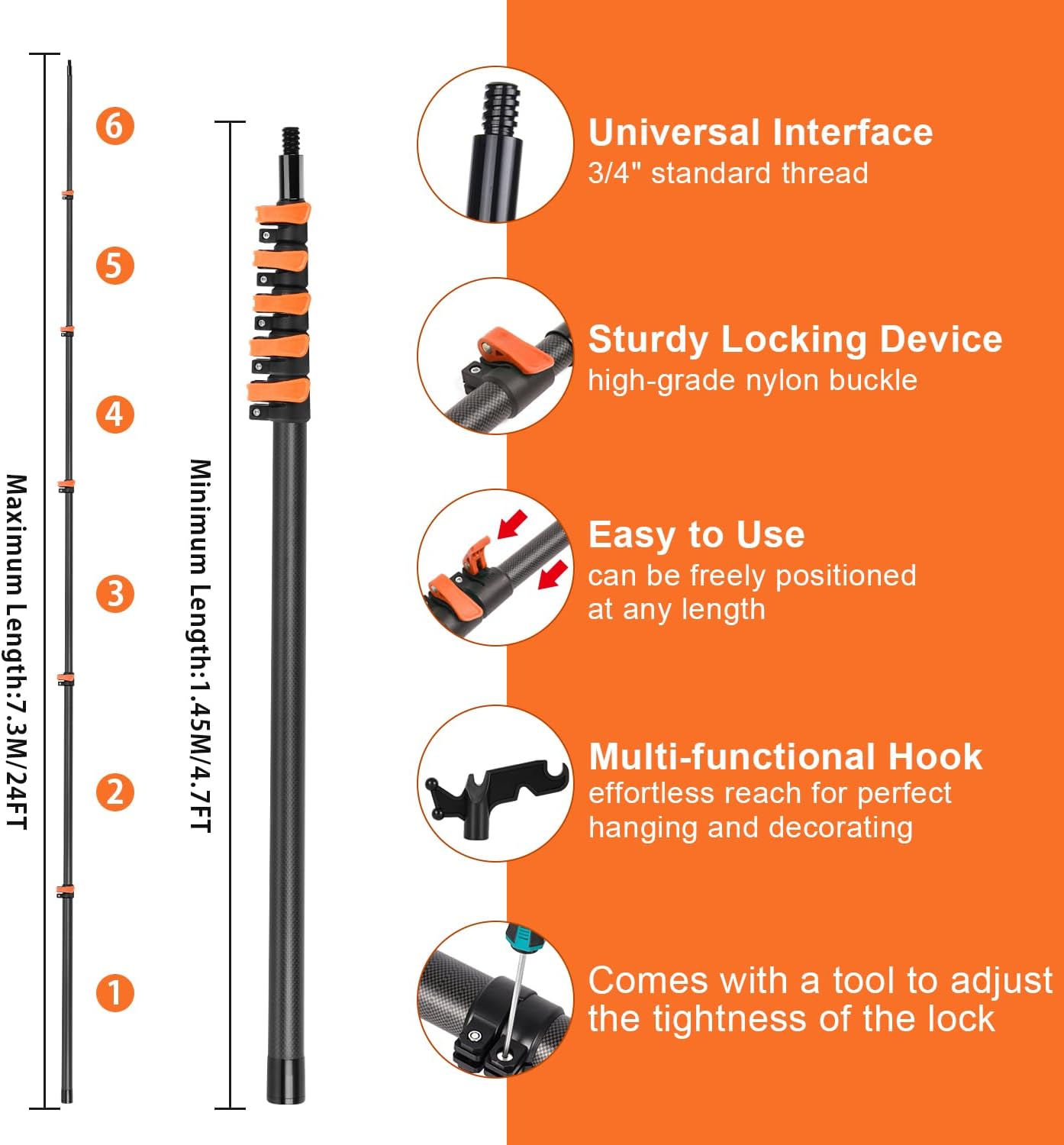 Maximum Length:7.3M/24FT

6

5

4

3

2

1

Minimum Length:1.45M/4.7FT

Universal Interface
3/4" standard thread

Sturdy Locking Device
high-grade nylon buckle

Easy to Use
can be freely positioned at any length

Multi-functional Hook
effortless reach for perfect hanging and decorating

Comes with a tool to adjust the tightness of the lock