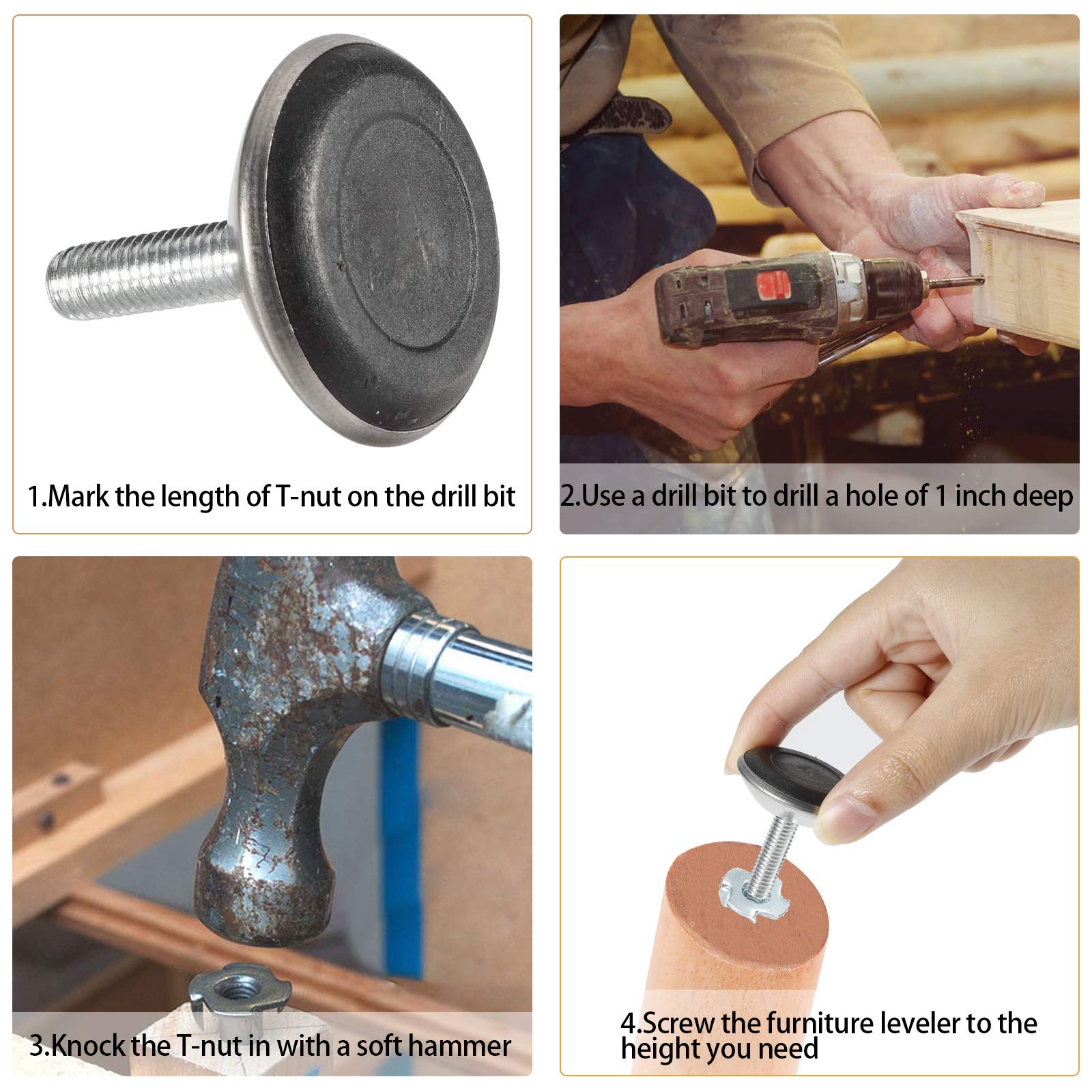 1.Mark the length of T-nut on the drill bit

2.Use a drill bit to drill a hole of 1 inch deep

3.Knock the T-nut in with a soft hammer

4.Screw the furniture leveler to the height you need