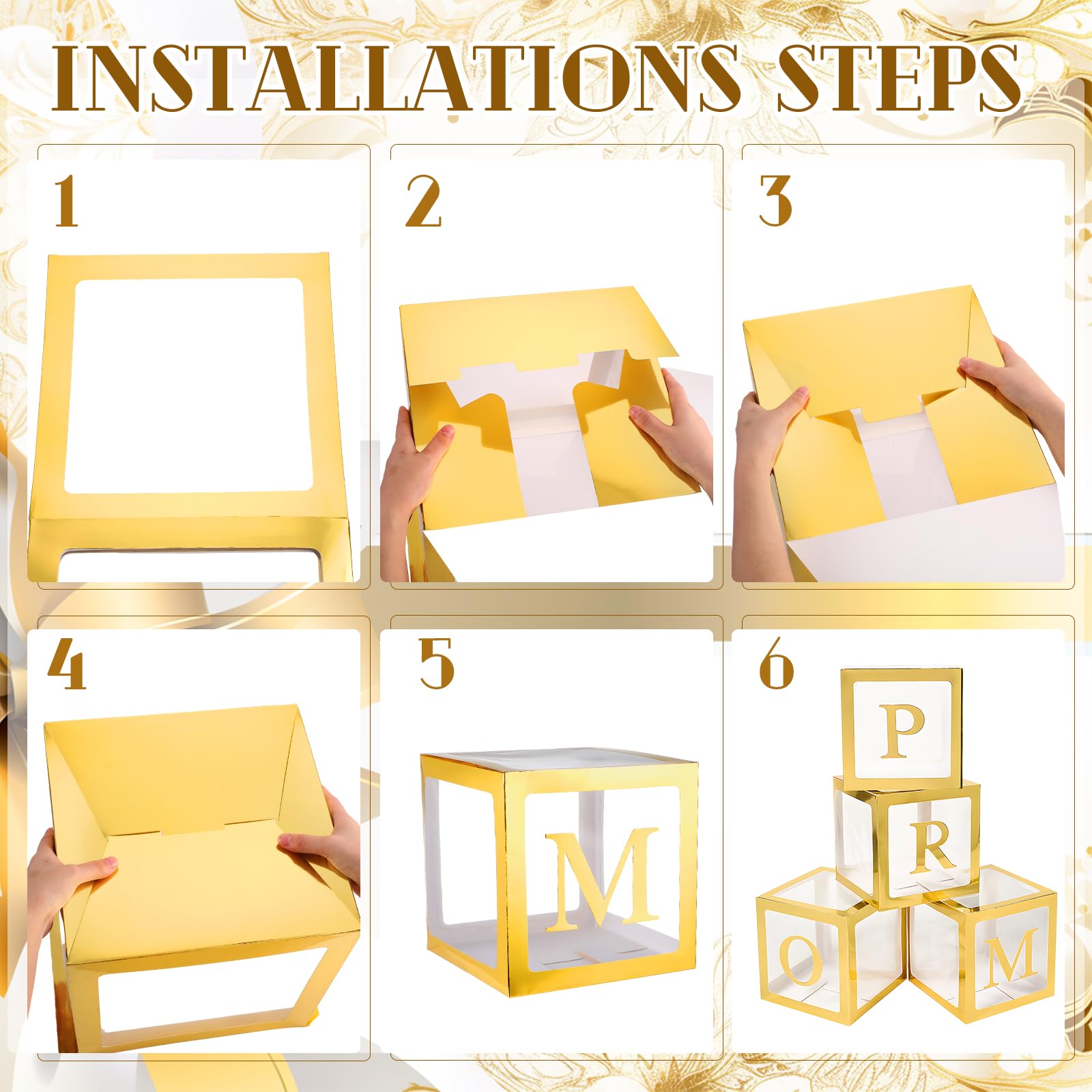 INSTALLATIONS STEPS

1

2

3

4

5

M

6

P

R

O

M