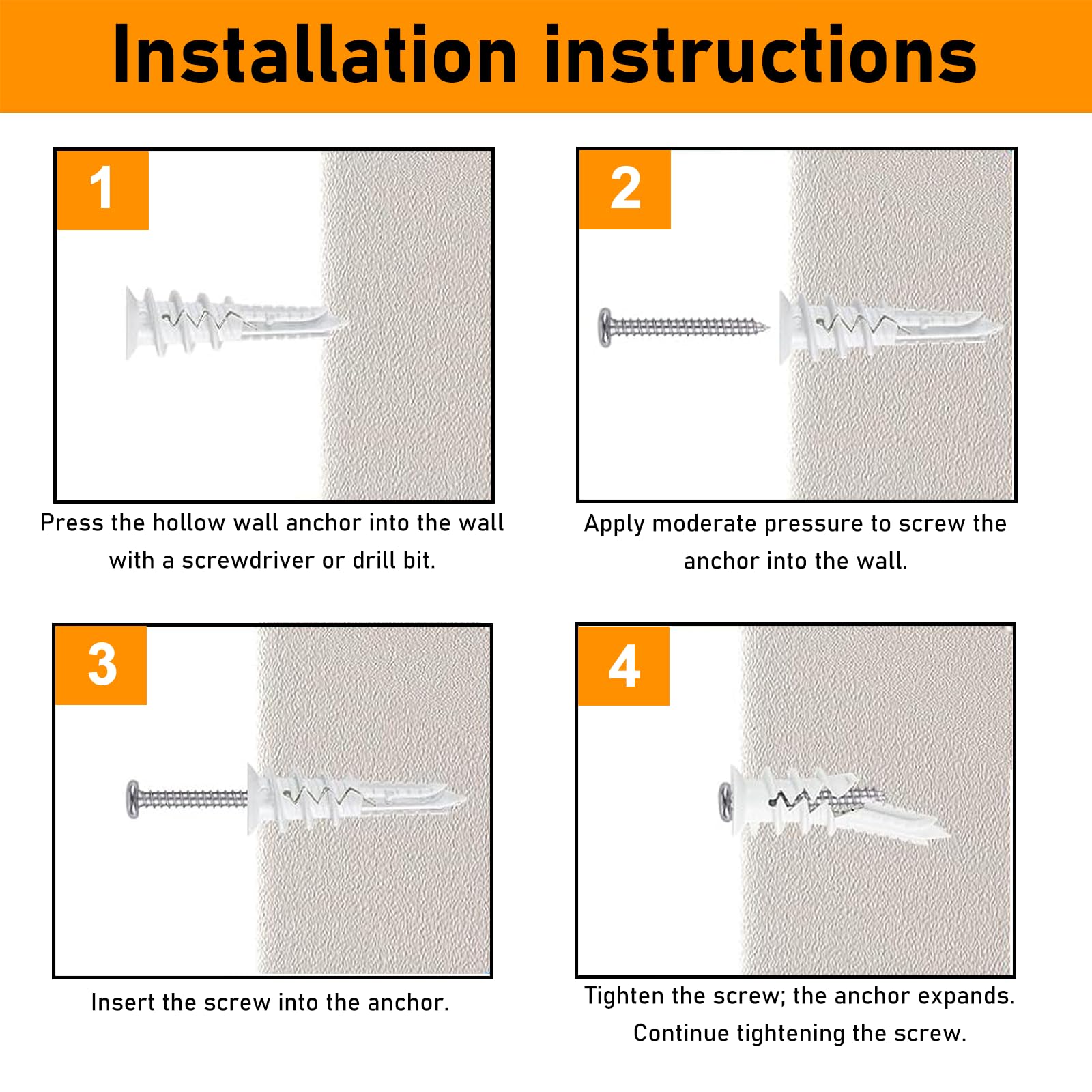 Installation instructions

1

Press the hollow wall anchor into the wall with a screwdriver or drill bit.

2

Apply moderate pressure to screw the anchor into the wall.

3

Insert the screw into the anchor.

4

Tighten the screw; the anchor expands. Continue tightening the screw.