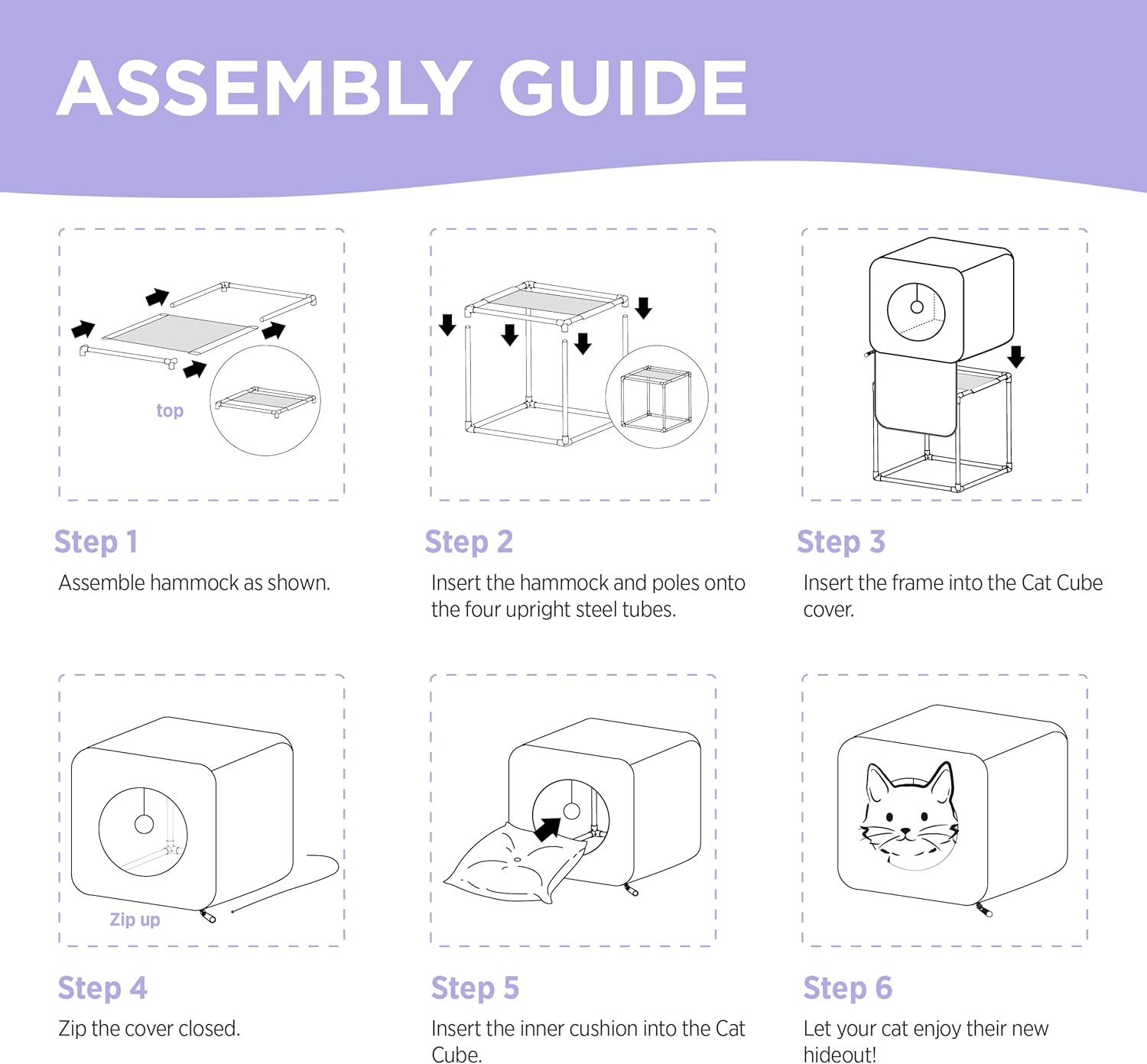 ASSEMBLY GUIDE

top

Step 1

Assemble hammock as shown.

Step 2

Insert the hammock and poles onto the four upright steel tubes.

Step 3

Insert the frame into the Cat Cube cover.

Zip up

Step 4

Zip the cover closed.

Step 5

Insert the inner cushion into the Cat Cube.

Step 6

Let your cat enjoy their new hideout!