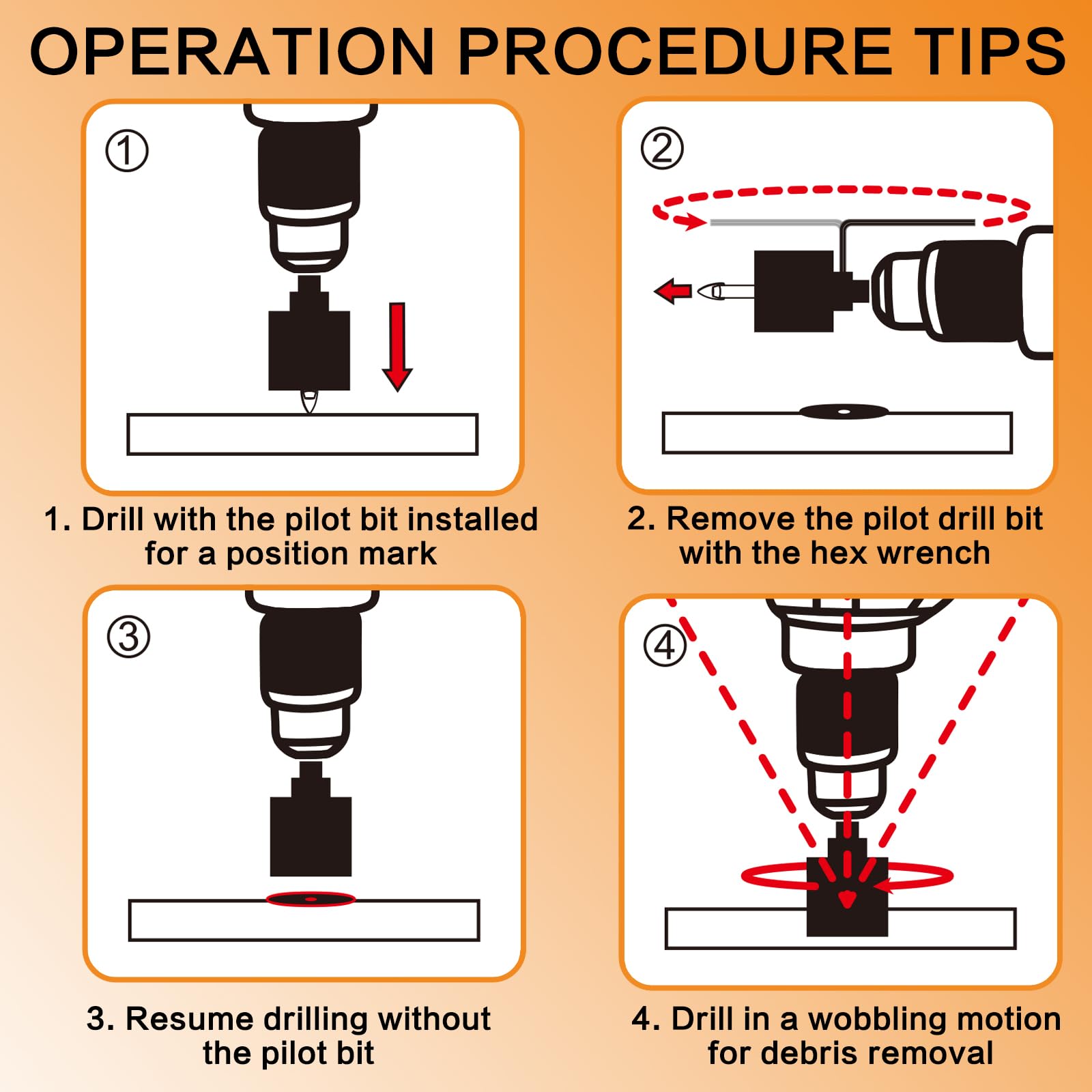 OPERATION PROCEDURE TIPS

①

1. Drill with the pilot bit installed for a position mark

②

2. Remove the pilot drill bit with the hex wrench

③

3. Resume drilling without the pilot bit

④

4. Drill in a wobbling motion for debris removal