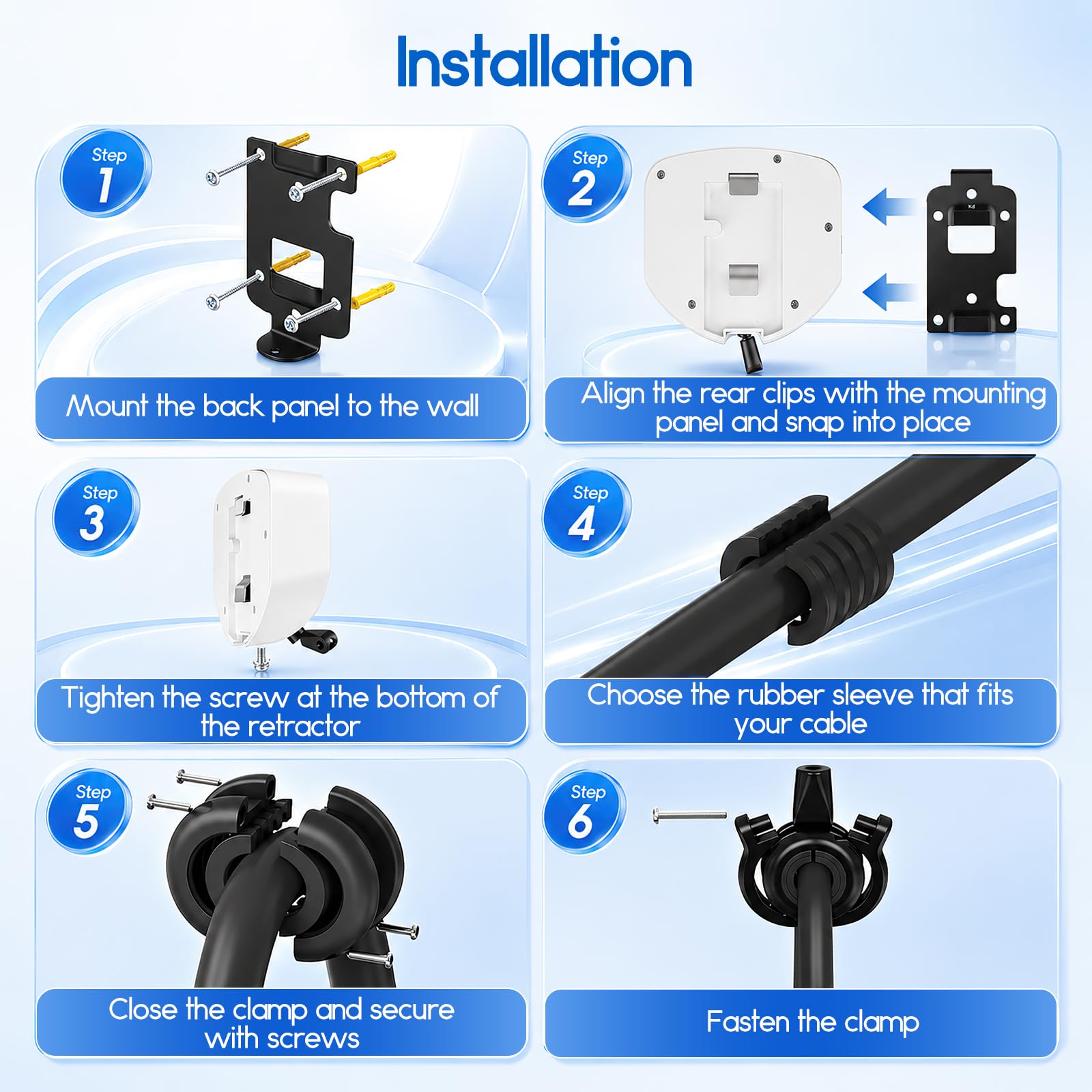 Installation

Step 1

Mount the back panel to the wall

Step 2

Align the rear clips with the mounting panel and snap into place

Step 3

Tighten the screw at the bottom of the retractor

Step 4

Choose the rubber sleeve that fits your cable

Step 5

Close the clamp and secure with screws

Step 6

Fasten the clamp