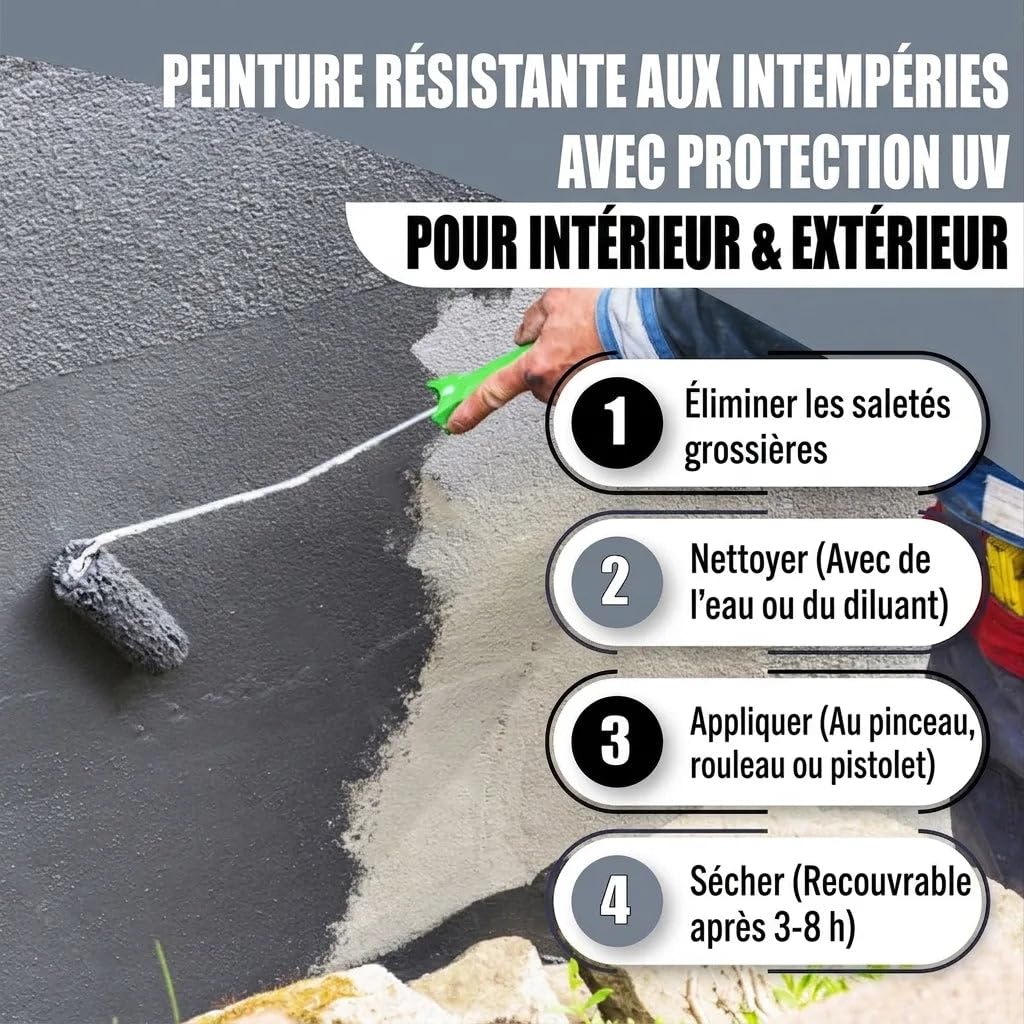 PEINTURE RÉSISTANTE AUX INTEMPÉRIES AVEC PROTECTION UV
POUR INTÉRIEUR & EXTÉRIEUR

1 Éliminer les saletés grossières

2 Nettoyer (Avec de l'eau ou du diluant)

3 Appliquer (Au pinceau, rouleau ou pistolet)

4 Sécher (Recouvrable après 3-8 h)