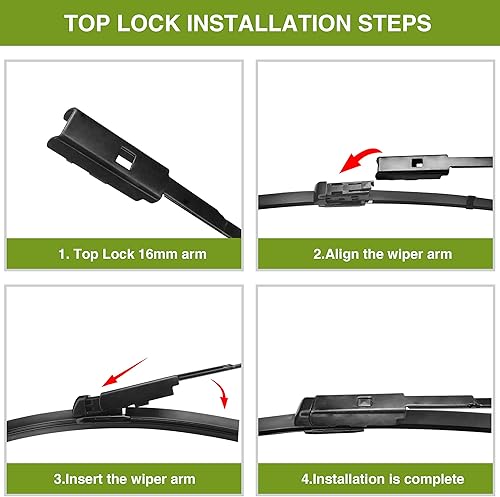 TOP LOCK INSTALLATION STEPS

1. Top Lock 16mm arm

2.Align the wiper arm

3.Insert the wiper arm

4.Installation is complete