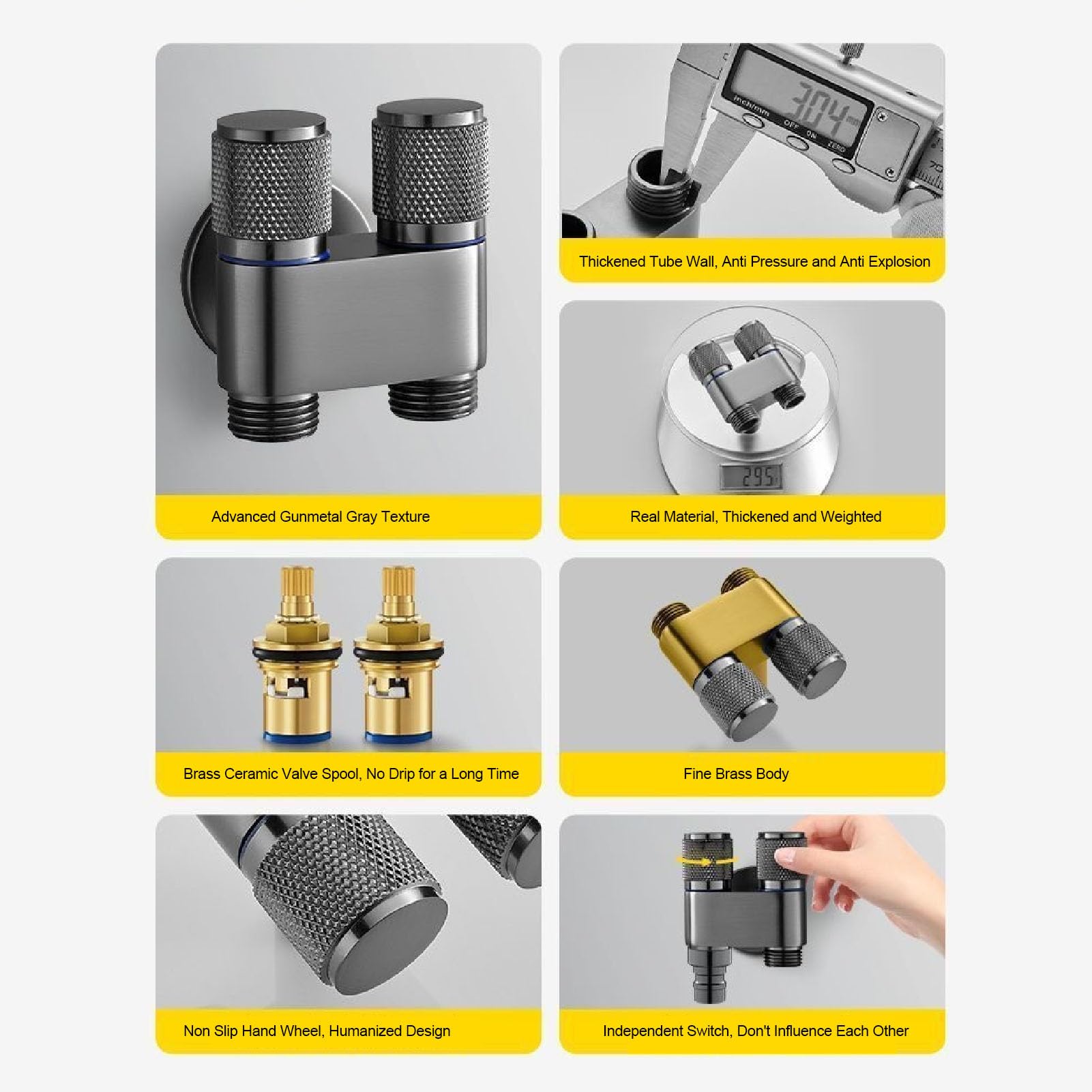 Advanced Gunmetal Gray Texture

3.04
inch/mm OFF ON ZERO

Thickened Tube Wall, Anti Pressure and Anti Explosion

295

Real Material, Thickened and Weighted

Brass Ceramic Valve Spool, No Drip for a Long Time

Fine Brass Body

Non Slip Hand Wheel, Humanized Design

Independent Switch, Don't Influence Each Other