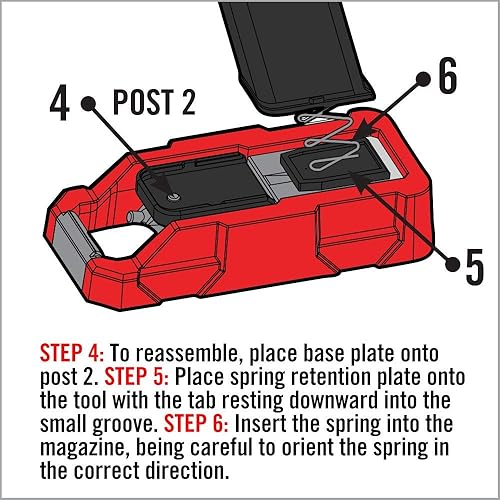 4 POST 2

6

5

STEP 4: To reassemble, place base plate onto post 2. STEP 5: Place spring retention plate onto the tool with the tab resting downward into the small groove. STEP 6: Insert the spring into the magazine, being careful to orient the spring in the correct direction.