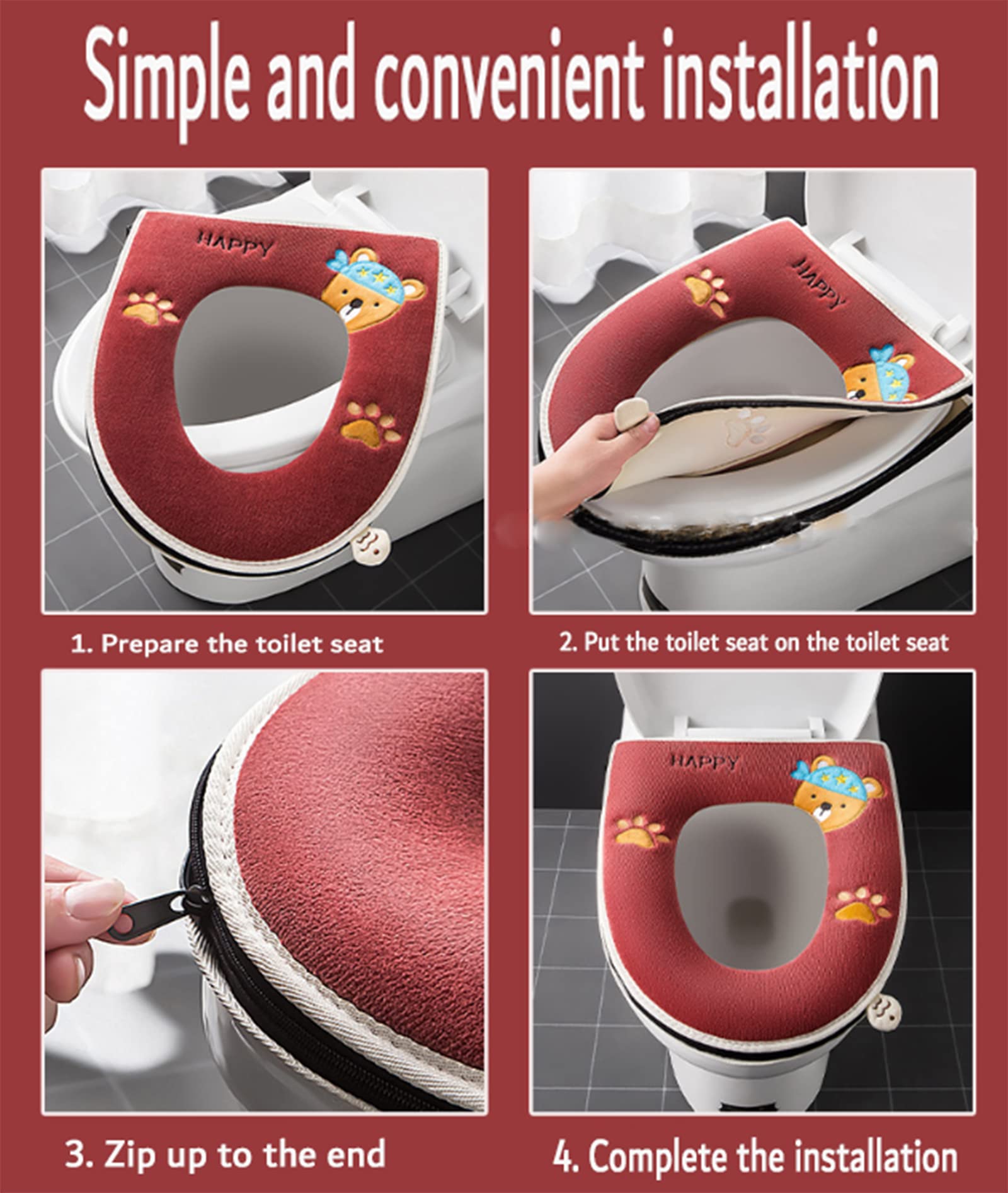 Simple and convenient installation

HAPPY

HAPPY

1. Prepare the toilet seat

2. Put the toilet seat on the toilet seat

HAPPY

3. Zip up to the end

4. Complete the installation