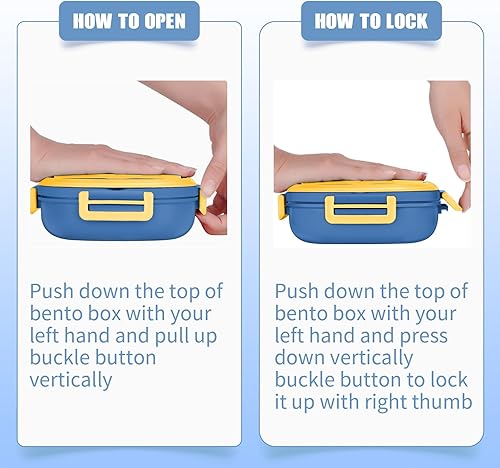 HOW TO OPEN

Push down the top of bento box with your left hand and pull up buckle button vertically

HOW TO LOCK

Push down the top of bento box with your left hand and press down vertically buckle button to lock it up with right thumb