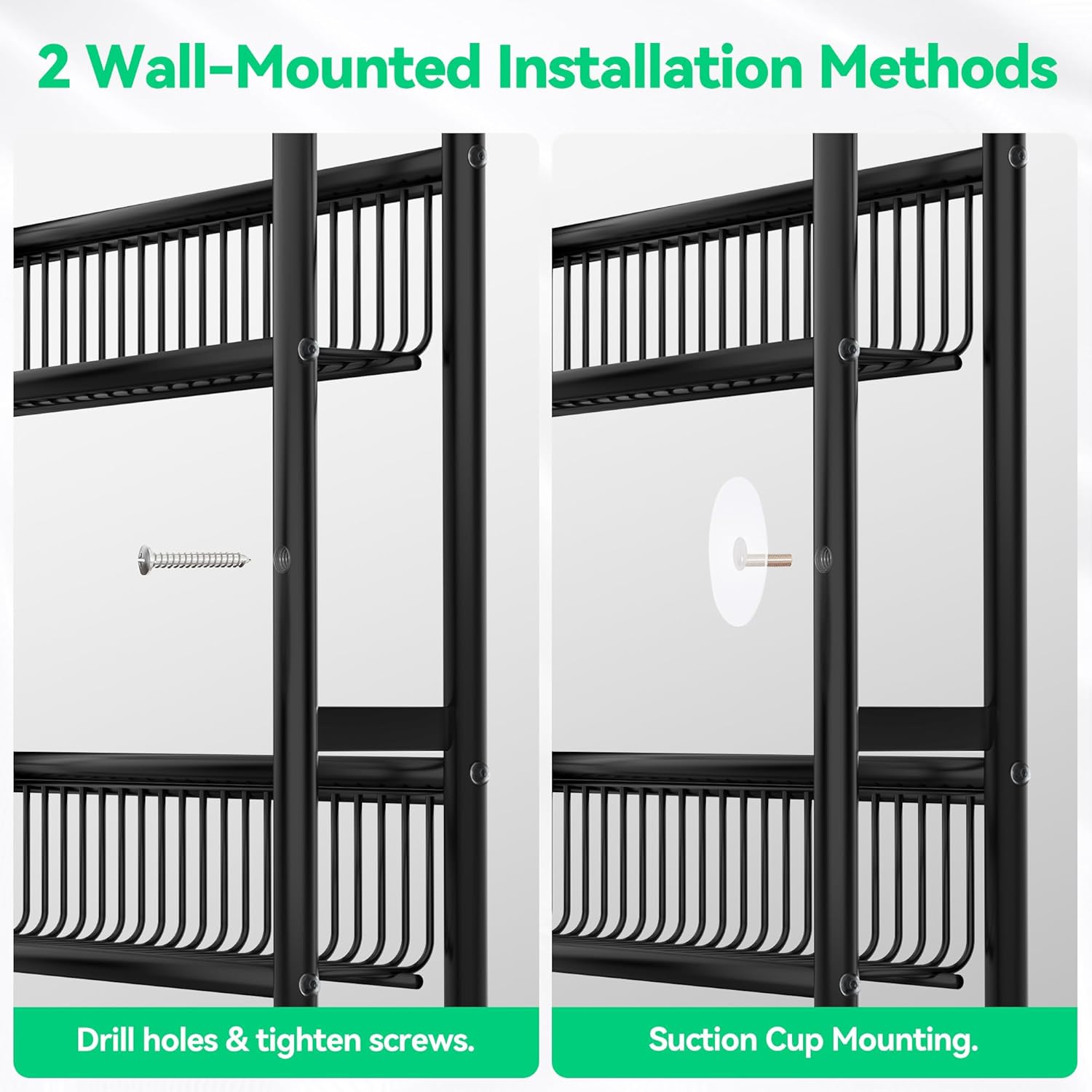 2 Wall-Mounted Installation Methods

Drill holes & tighten screws.

Suction Cup Mounting.