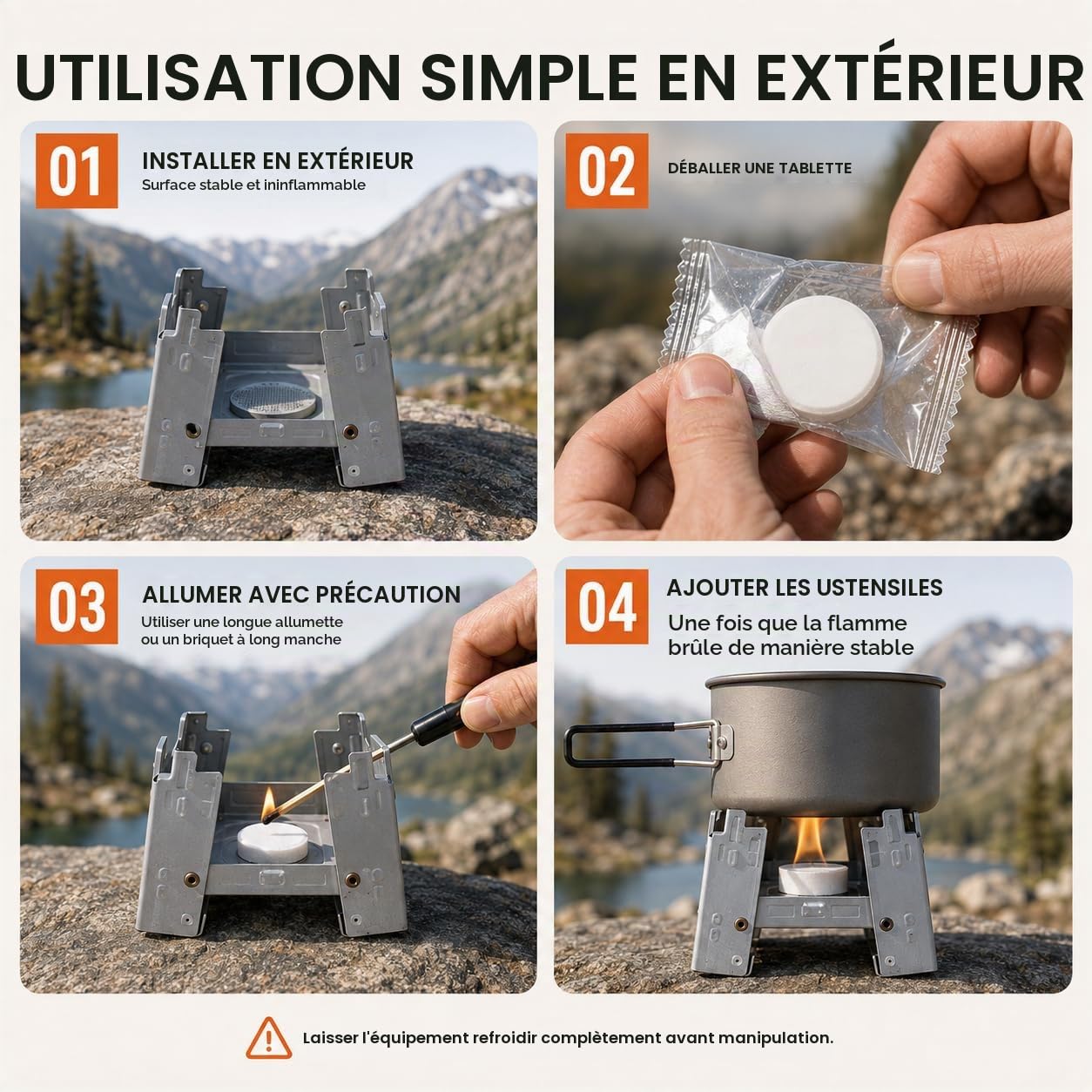 UTILISATION SIMPLE EN EXTÉRIEUR

01
INSTALLER EN EXTÉRIEUR
Surface stable et ininflammable

02
DÉBALLER UNE TABLETTE

03
ALLUMER AVEC PRÉCAUTION
Utiliser une longue allumette ou un briquet à long manche

04
AJOUTER LES USTENSILES
Une fois que la flamme brûle de manière stable

Laisser l'équipement refroidir complètement avant manipulation.