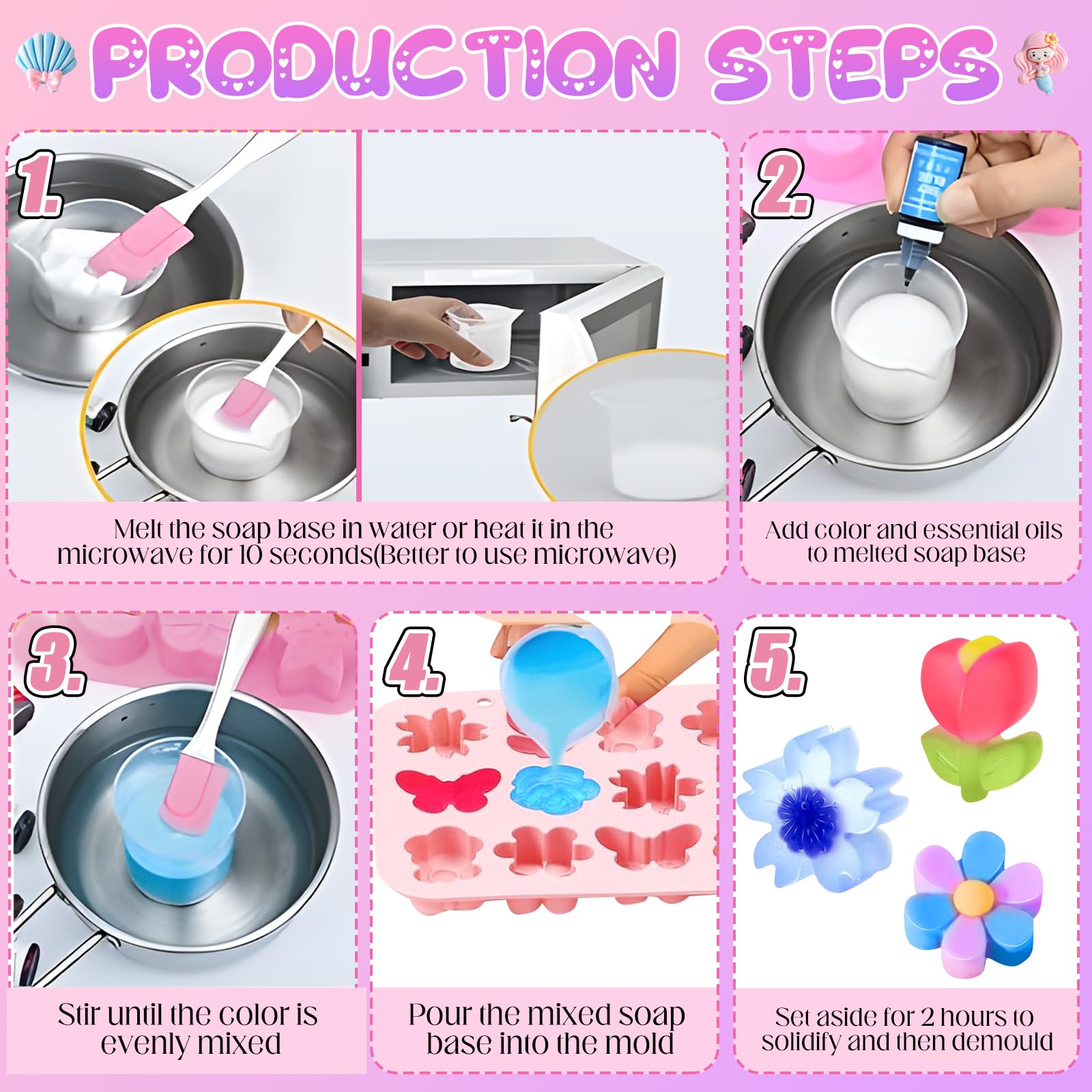 PRODUCTION STEPS

1.

Melt the soap base in water or heat it in the microwave for 10 seconds(Better to use microwave)

2.

Add color and essential oils to melted soap base

3.

Stir until the color is evenly mixed

4.

Pour the mixed soap base into the mold

5.

Set aside for 2 hours to solidify and then demould