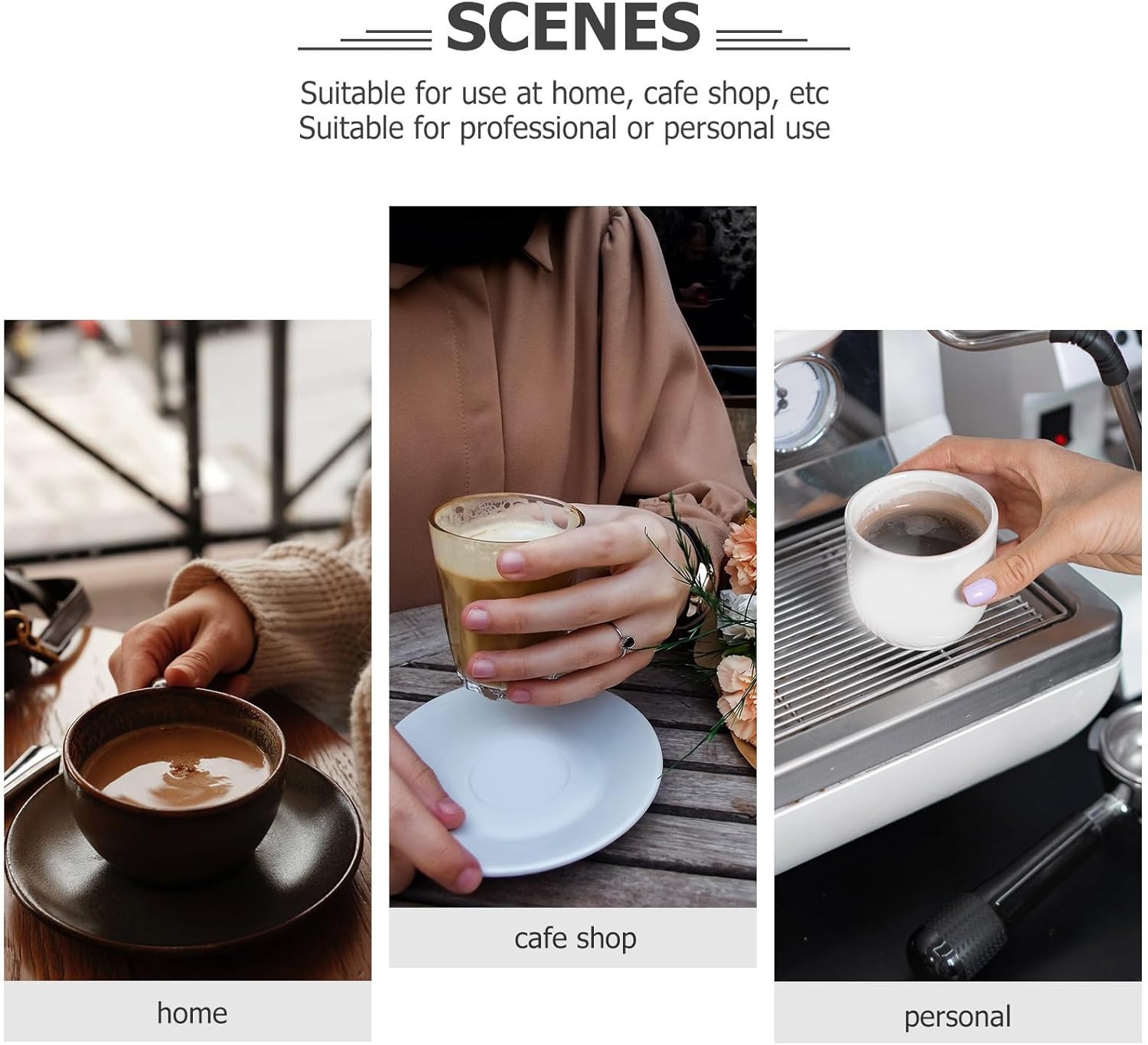 SCENES

Suitable for use at home, cafe shop, etc
Suitable for professional or personal use

home

cafe shop

personal