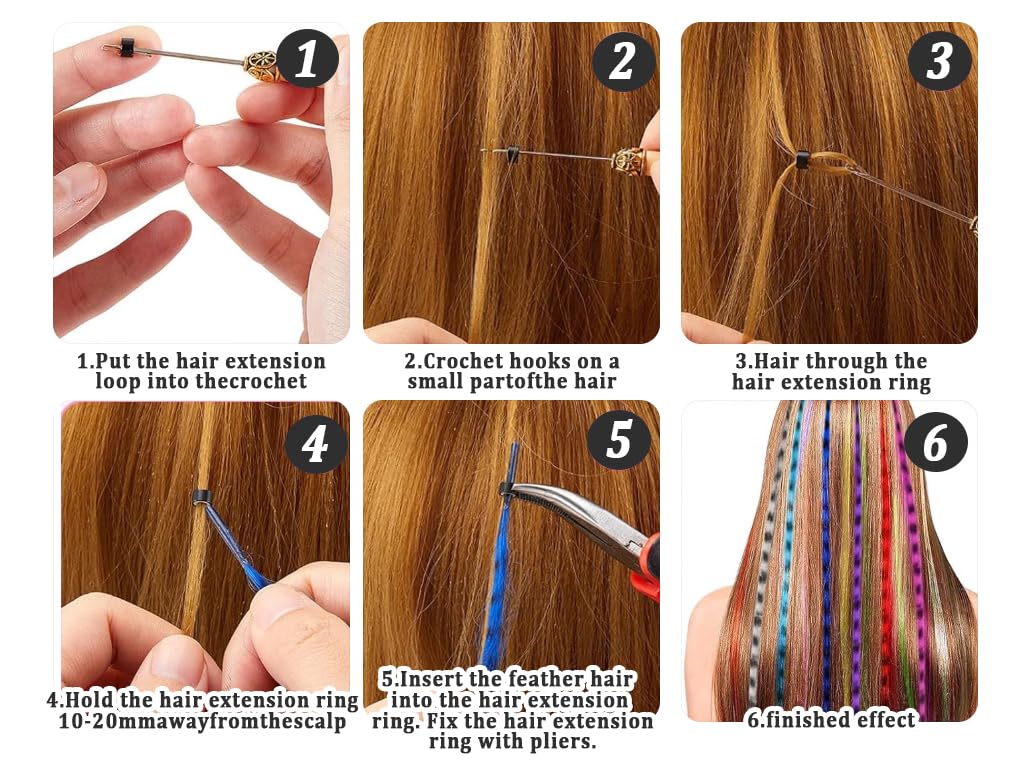 1

2

3

1.Put the hair extension loop into thecrochet

2.Crochet hooks on a small partofthe hair

3.Hair through the hair extension ring

4

5

6

4.Hold the hair extension ring 10-20mmawayfromthescalp

5.Insert the feather hair into the hair extension ring. Fix the hair extension ring with pliers.

6.finished effect