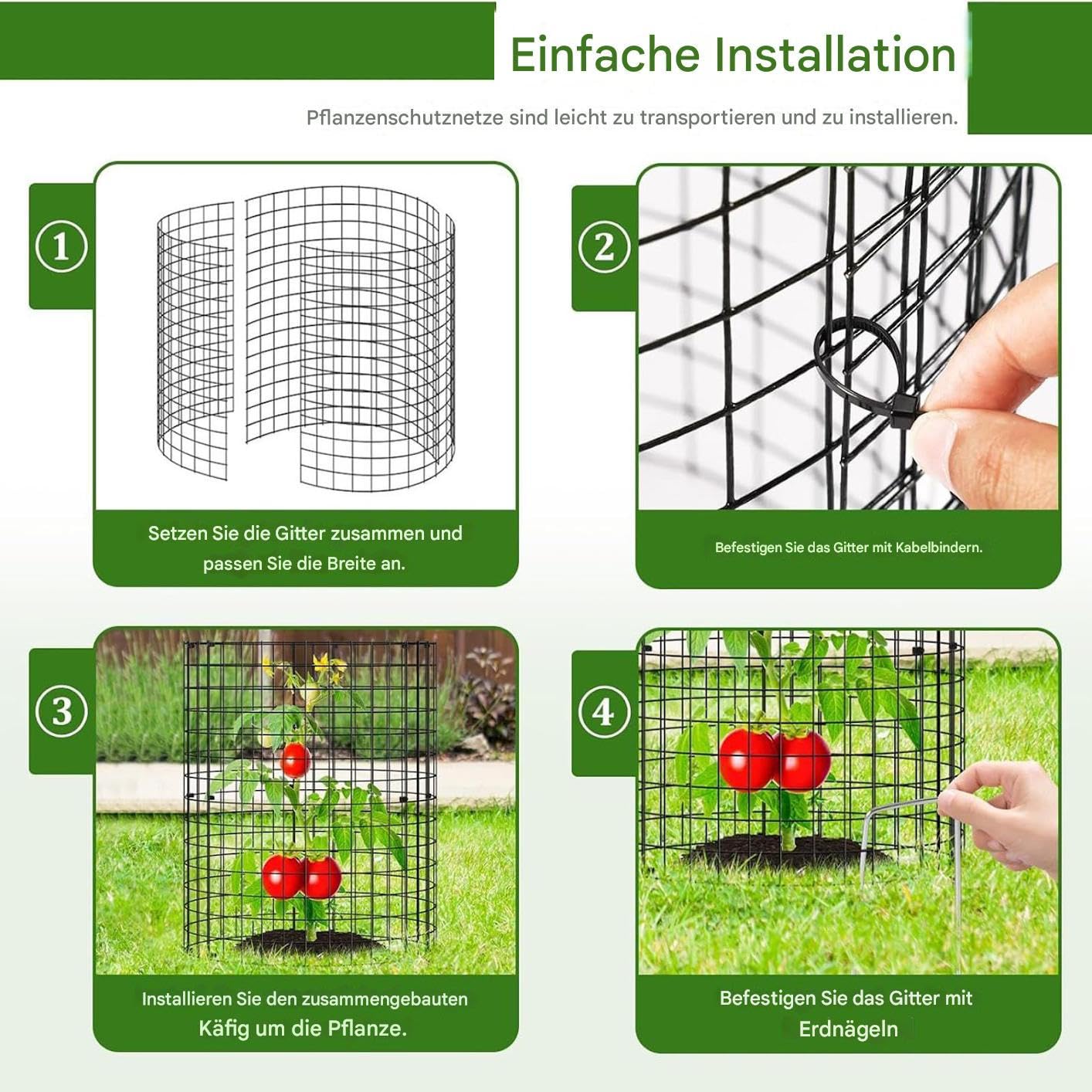 Einfache Installation

Pflanzenschutznetze sind leicht zu transportieren und zu installieren.

①

Setzen Sie die Gitter zusammen und passen Sie die Breite an.

②

Befestigen Sie das Gitter mit Kabelbindern.

③

Installieren Sie den zusammengebauten Käfig um die Pflanze.

④

Befestigen Sie das Gitter mit Erdnägeln