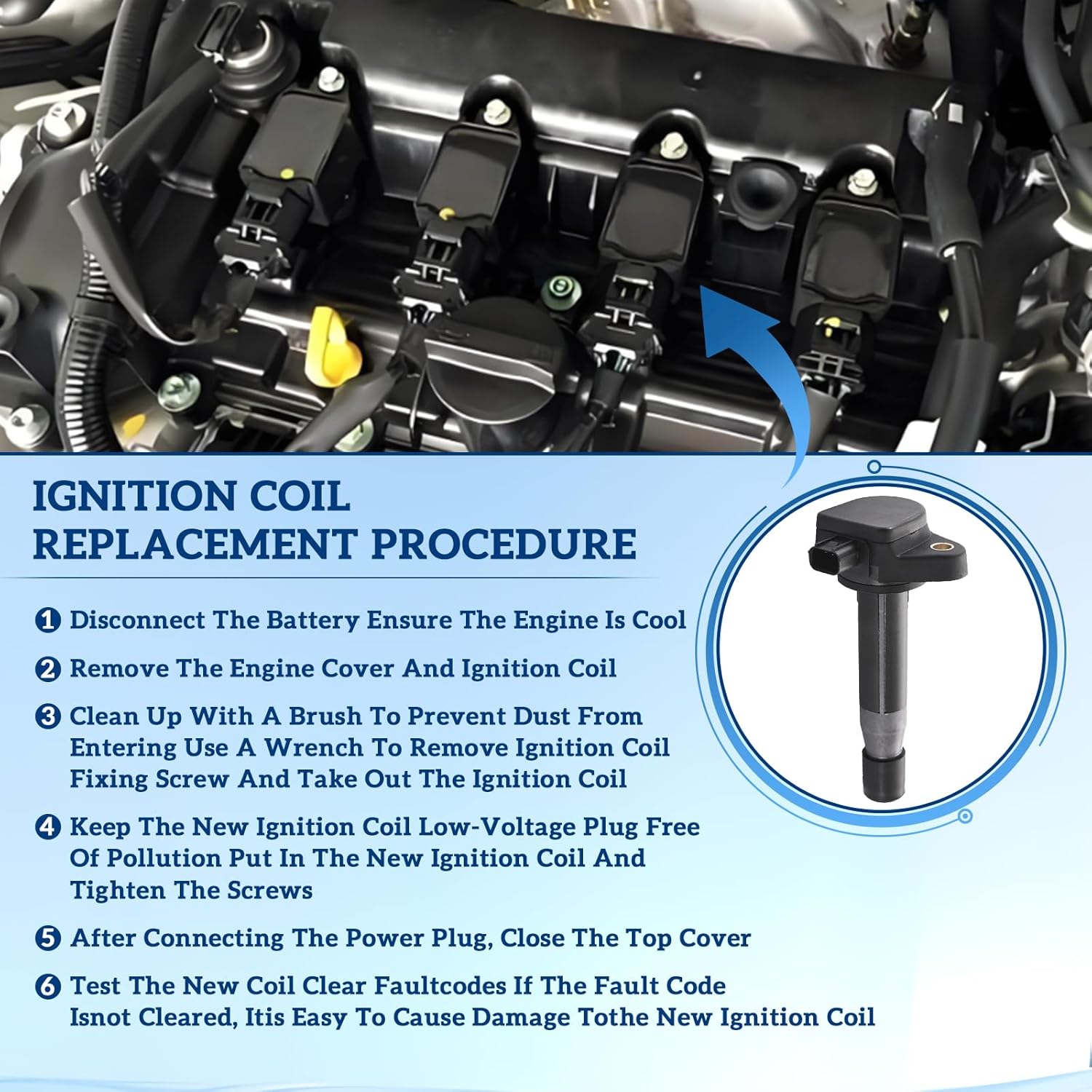 IGNITION COIL REPLACEMENT PROCEDURE

1 Disconnect The Battery Ensure The Engine Is Cool

2 Remove The Engine Cover And Ignition Coil

3 Clean Up With A Brush To Prevent Dust From Entering Use A Wrench To Remove Ignition Coil Fixing Screw And Take Out The Ignition Coil

4 Keep The New Ignition Coil Low-Voltage Plug Free Of Pollution Put In The New Ignition Coil And Tighten The Screws

5 After Connecting The Power Plug, Close The Top Cover

6 Test The New Coil Clear Faultcodes If The Fault Code Isnot Cleared, Itis Easy To Cause Damage Tothe New Ignition Coil