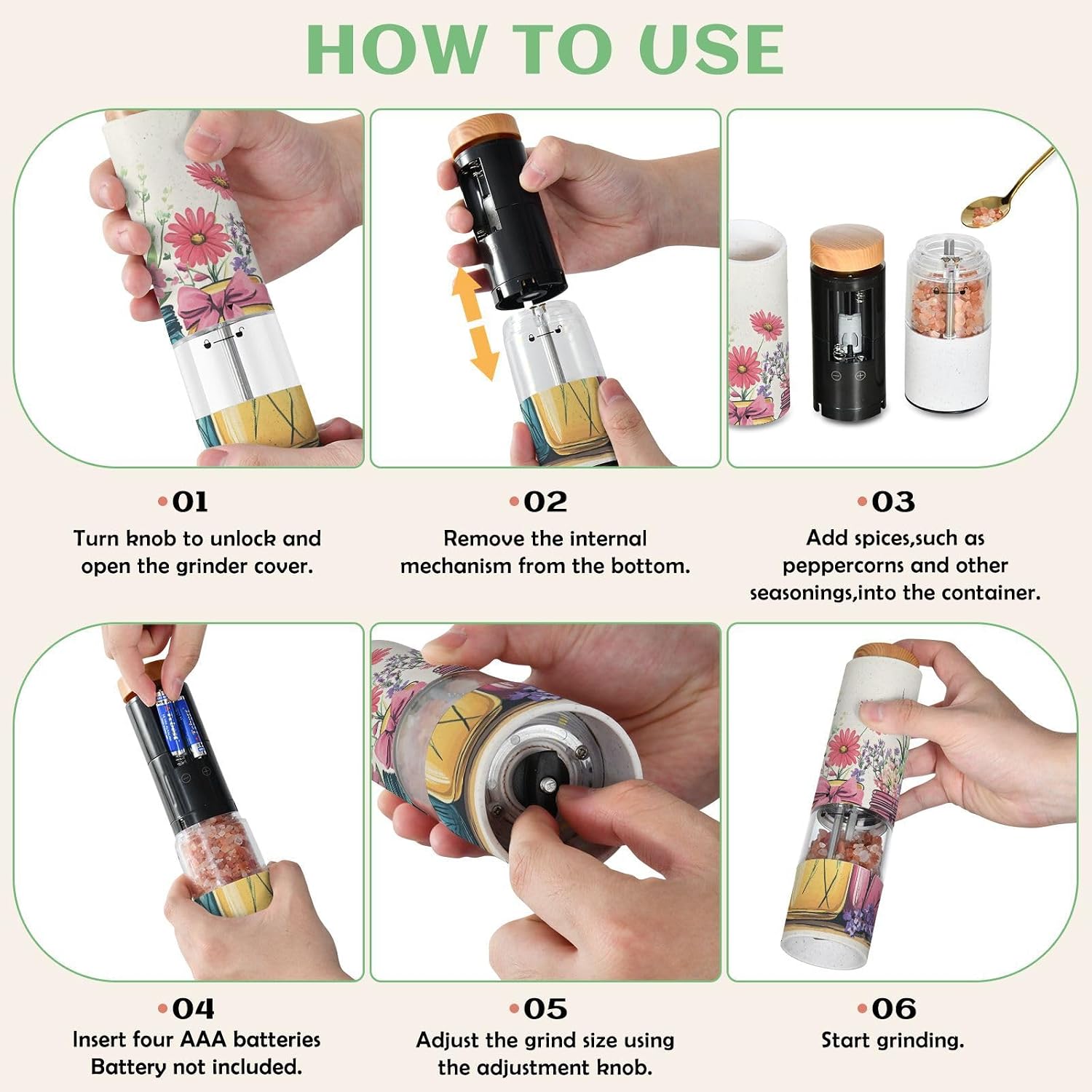 HOW TO USE

•01
Turn knob to unlock and open the grinder cover.

•02
Remove the internal mechanism from the bottom.

•03
Add spices,such as peppercorns and other seasonings,into the container.

•04
Insert four AAA batteries Battery not included.

•05
Adjust the grind size using the adjustment knob.

•06
Start grinding.