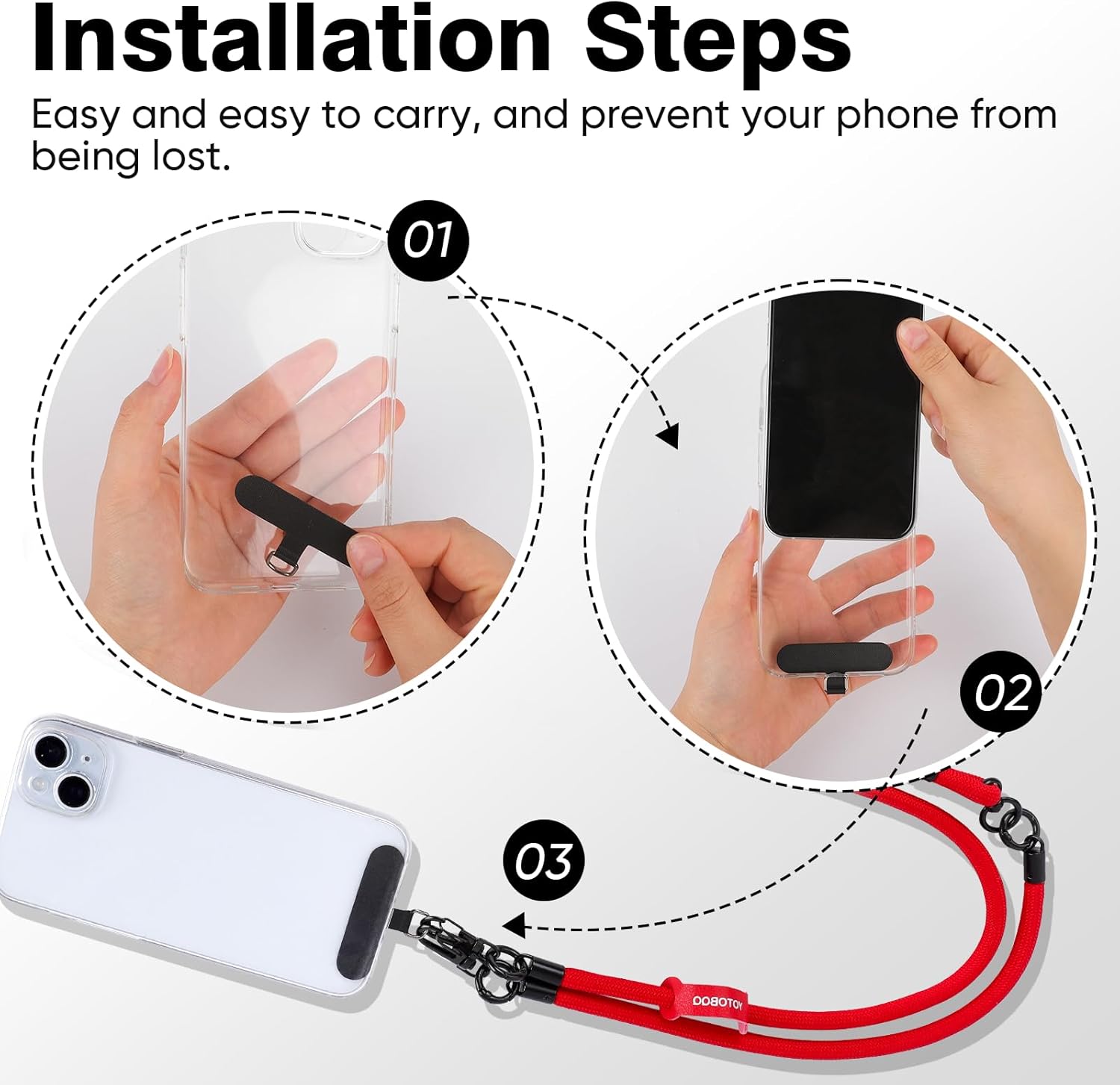 Installation Steps

Easy and easy to carry, and prevent your phone from being lost.

01

02

03

YOTOBOO